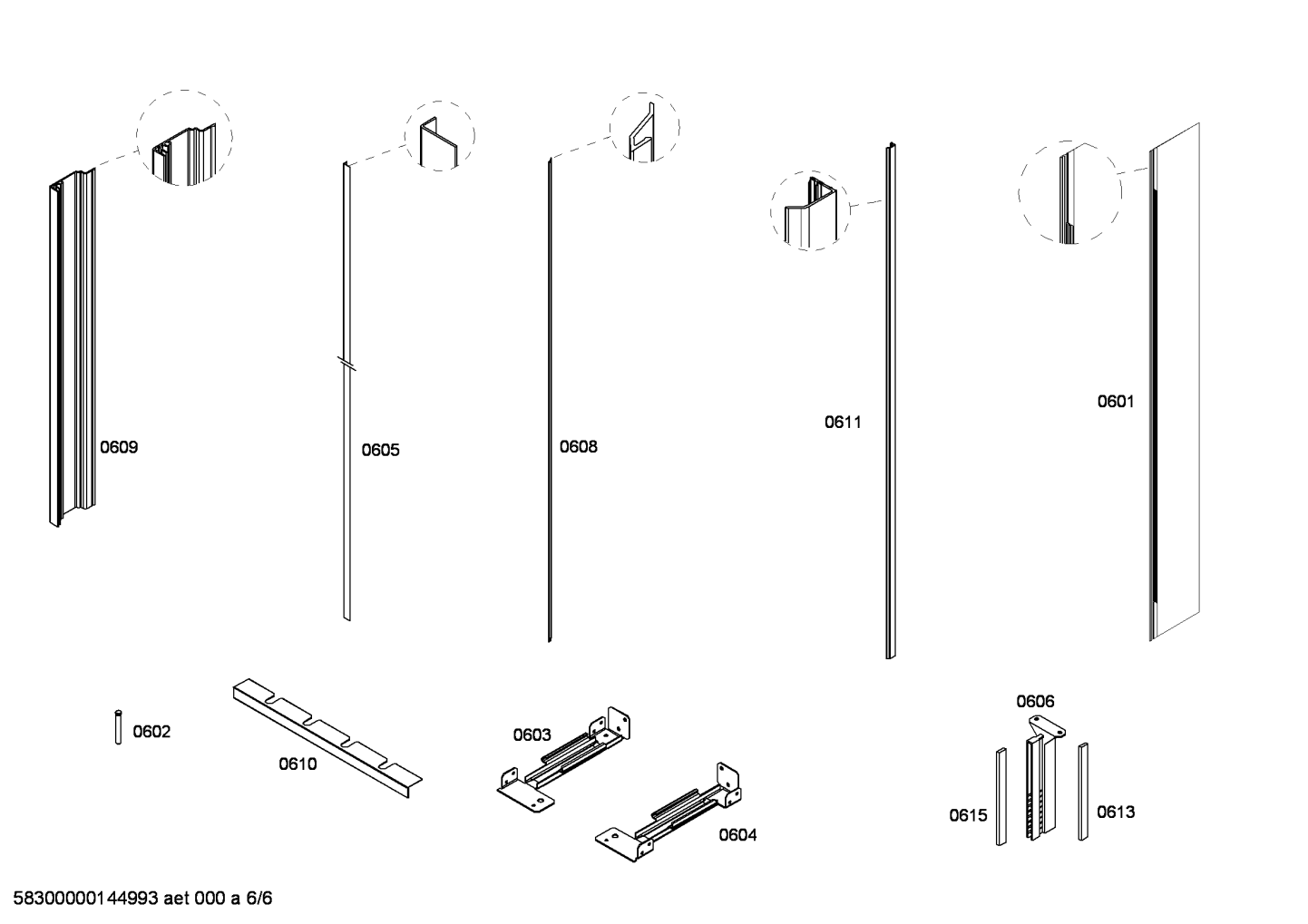 0609

0605

0608

0611

0601

0602

0610

0603

0604

0606

0615

0613

58300000144993 aet 000 a 6/6