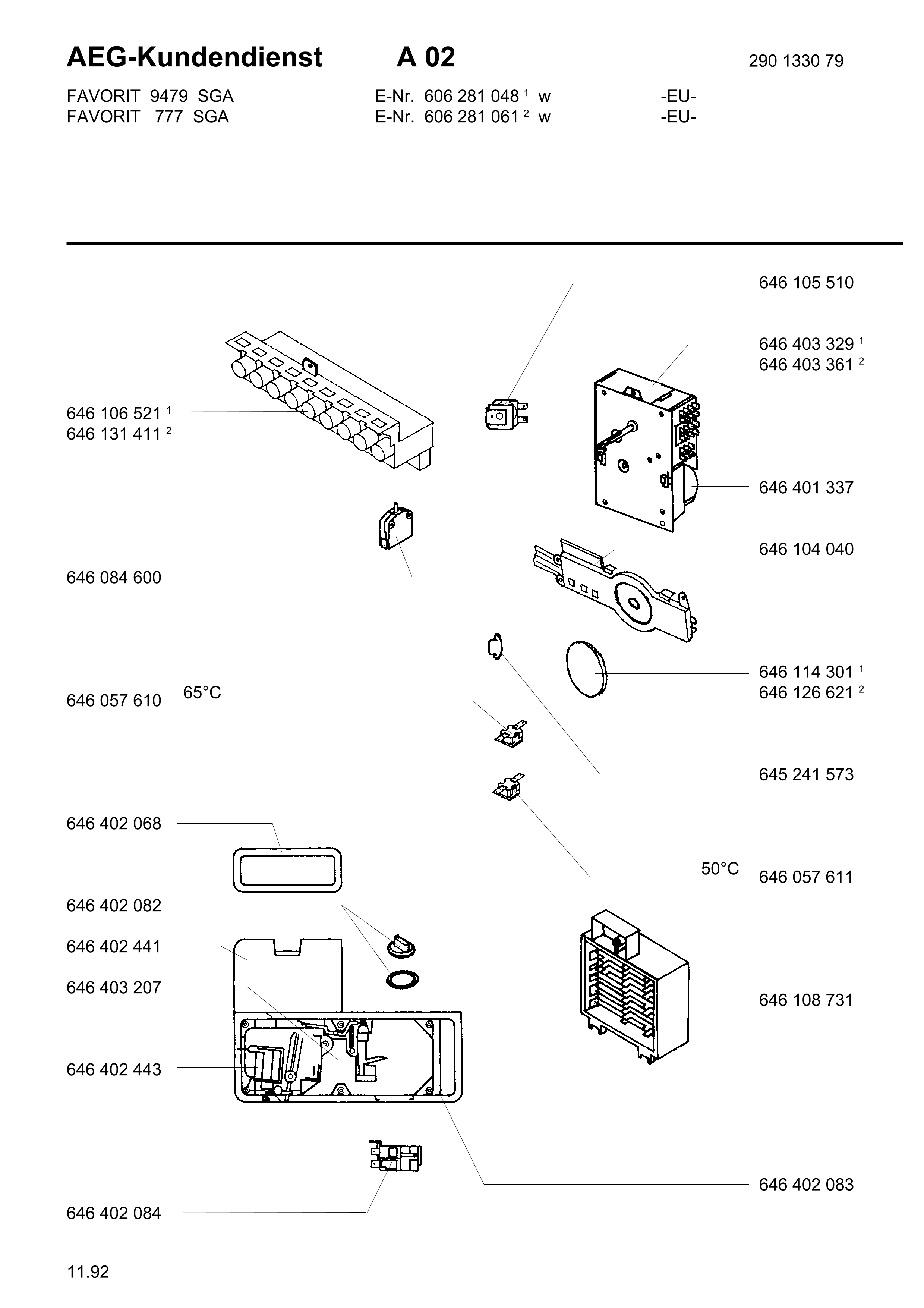 AEG-Kundendienst A 02 290 1330 79

FAVORIT 9479 SGA E-Nr. 606 281 048 $^1$ w -EU-
FAVORIT 777 SGA E-Nr. 606 281 061 $^2$ w -EU-

646 105 510

646 403 329 $^1$
646 403 361 $^2$

646 106 521 $^1$
646 131 411 $^2$

646 401 337

646 104 040

646 084 600

646 114 301 $^1$
646 126 621 $^2$

646 057 610 65°C

645 241 573

646 402 068

50°C 646 057 611

646 402 082

646 402 441

646 403 207

646 108 731

646 402 443

646 402 083

646 402 084

11.92