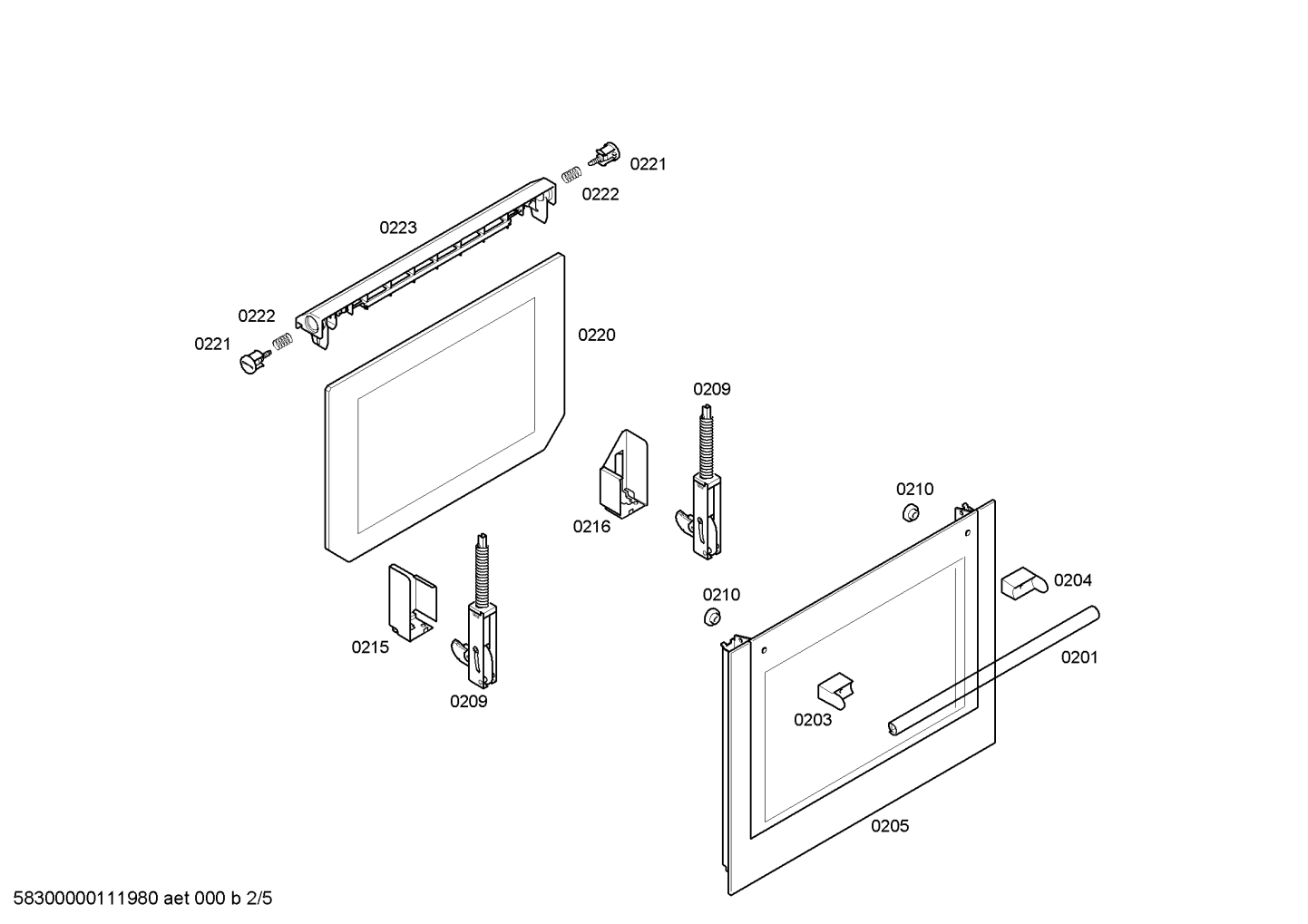 0221
0222
0223
0222
0221
0220
0209
0216
0210
0215
0209
0210
0204
0201
0203
0205
58300000111980 aet 000 b 2/5