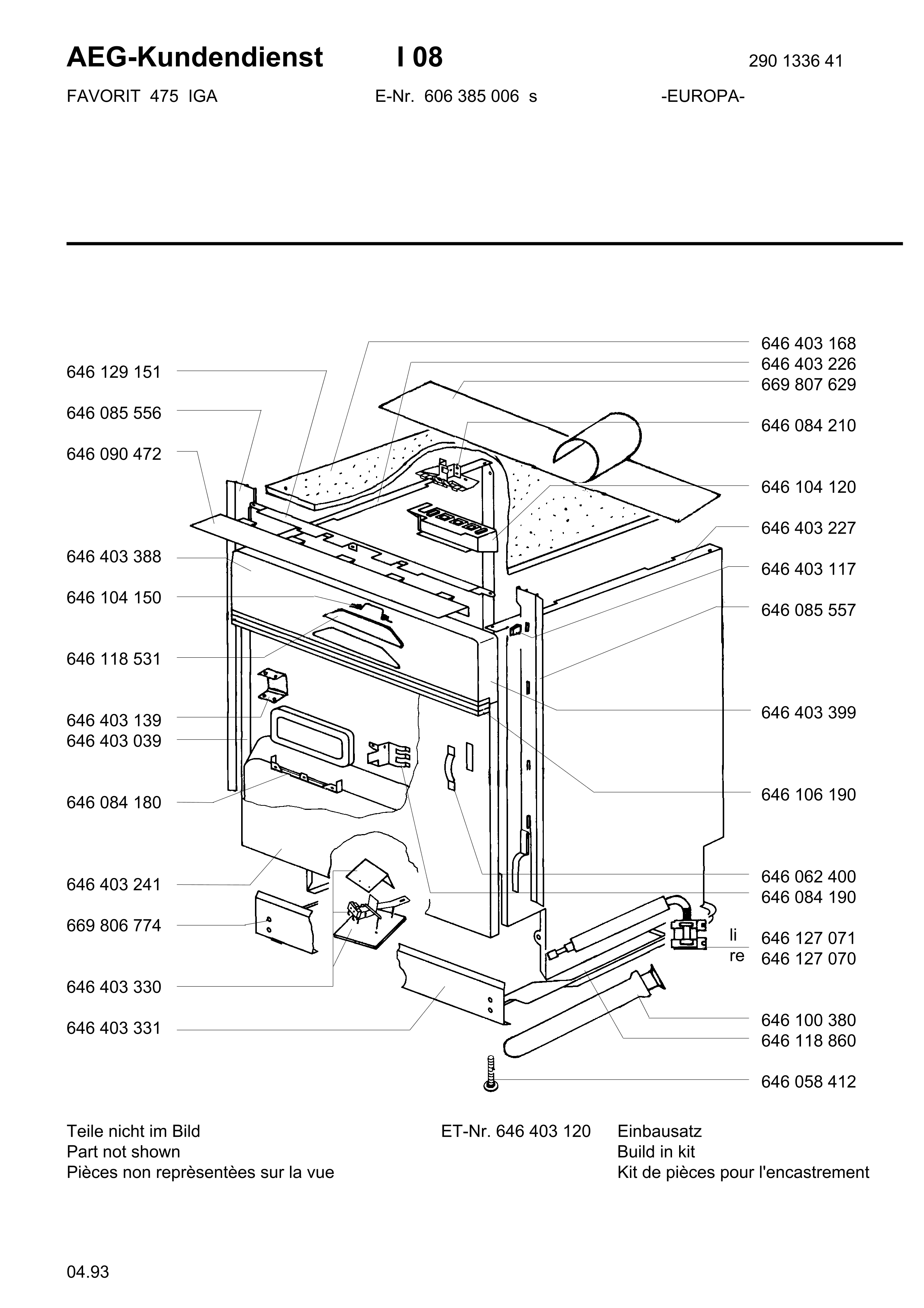 AEG-Kundendienst I 08 290 1336 41

FAVORIT 475 IGA E-Nr. 606 385 006 s -EUROPA-

646 129 151
646 085 556
646 090 472
646 403 388
646 104 150
646 118 531
646 403 139
646 403 039
646 084 180
646 403 241
669 806 774
646 403 330
646 403 331

646 403 168
646 403 226
669 807 629
646 084 210
646 104 120
646 403 227
646 403 117
646 085 557
646 403 399
646 106 190
646 062 400
646 084 190
li 646 127 071
re 646 127 070
646 100 380
646 118 860
646 058 412

Teile nicht im Bild
Part not shown
Pièces non reprèsentèes sur la vue

ET-Nr. 646 403 120 Einbausatz
Build in kit
Kit de pièces pour l'encastrement

04.93