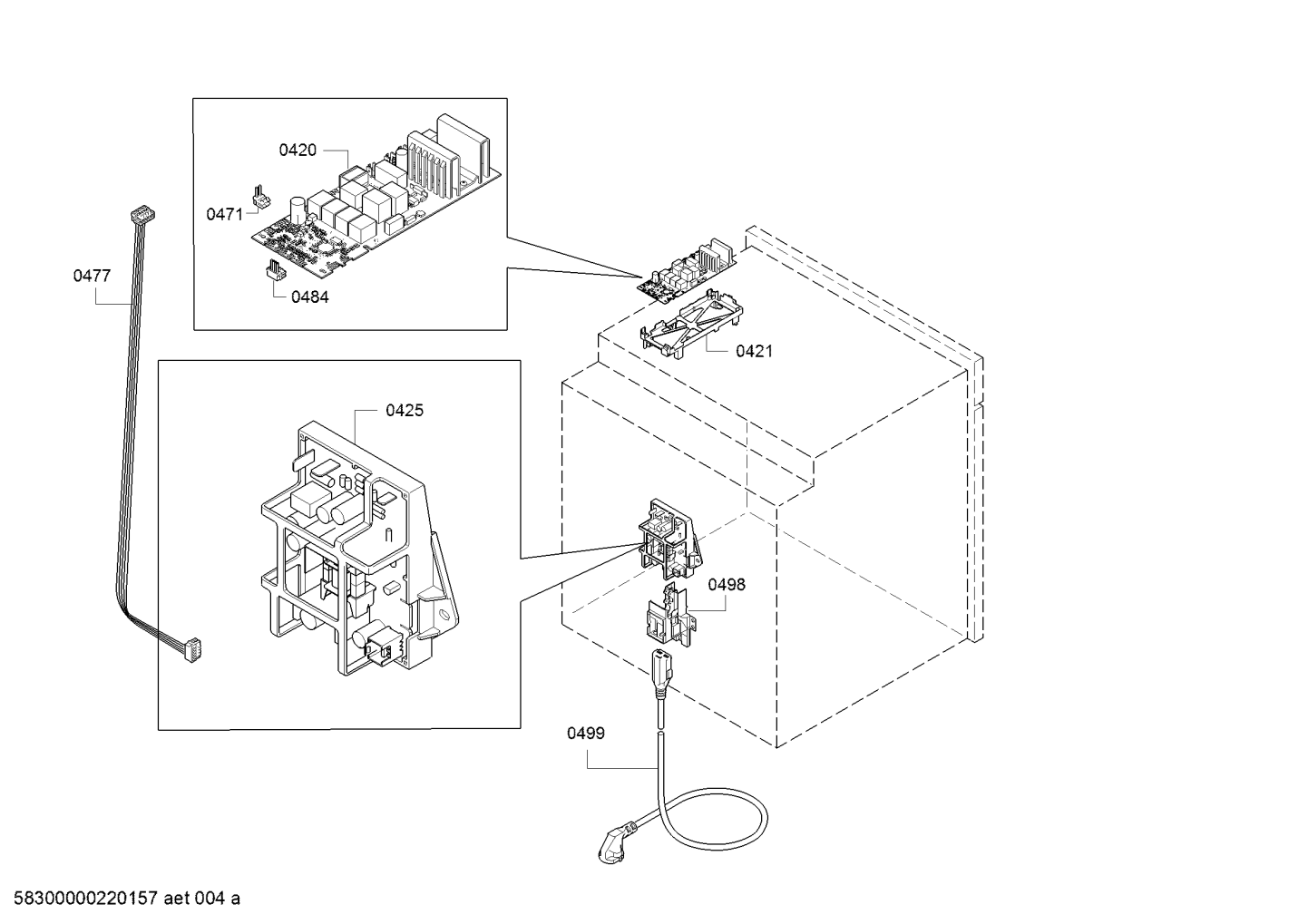 0420

0471

0484

0477

0421

0425

0498

0499

58300000220157 aet 004 a