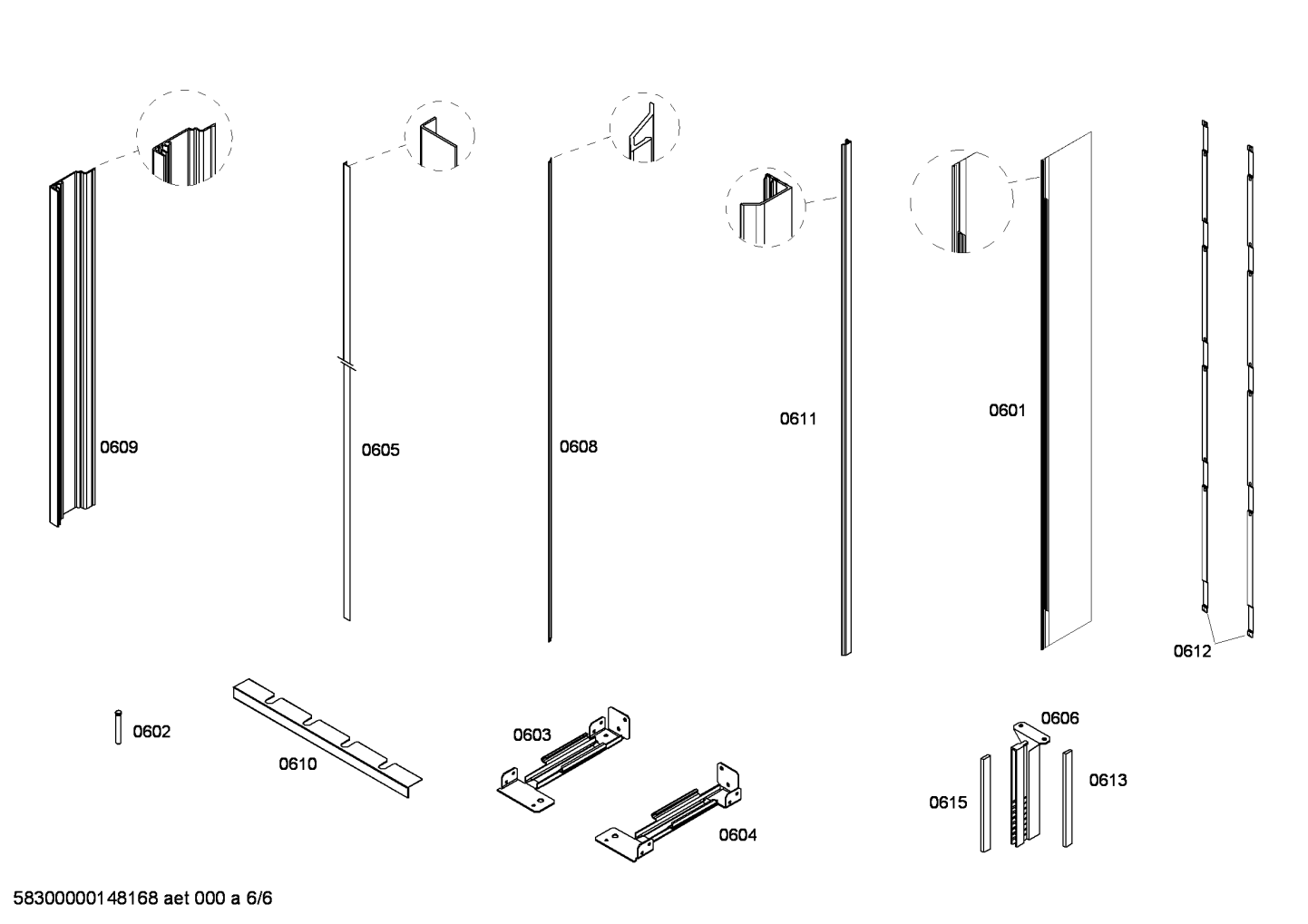 0609

0605

0608

0611

0601

0612

0602

0610

0603

0604

0606

0615

0613

58300000148168 aet 000 a 6/6