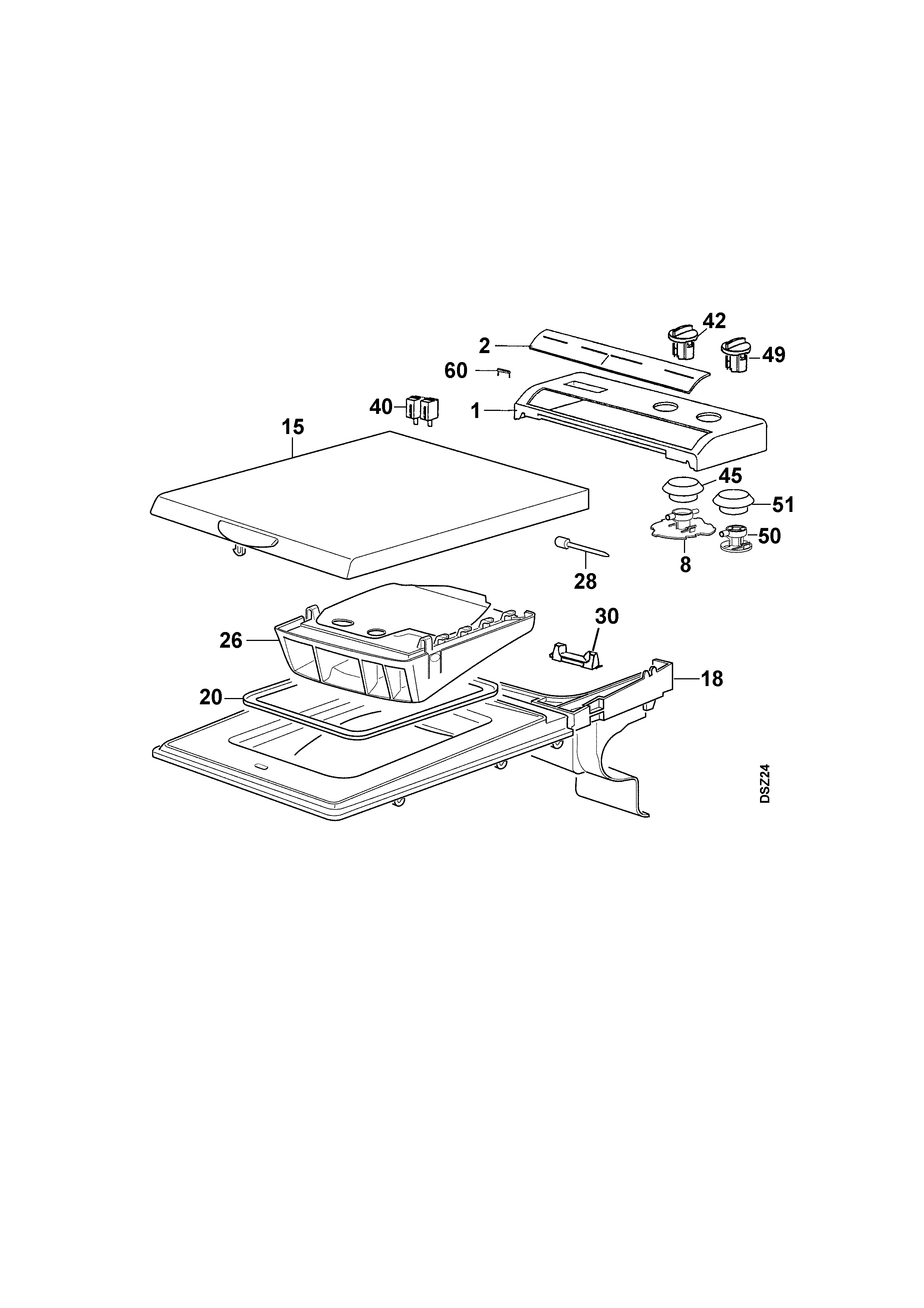 42
2
49
60
40
1
15
45
51
50
8
28
30
26
18
20
DSZ24