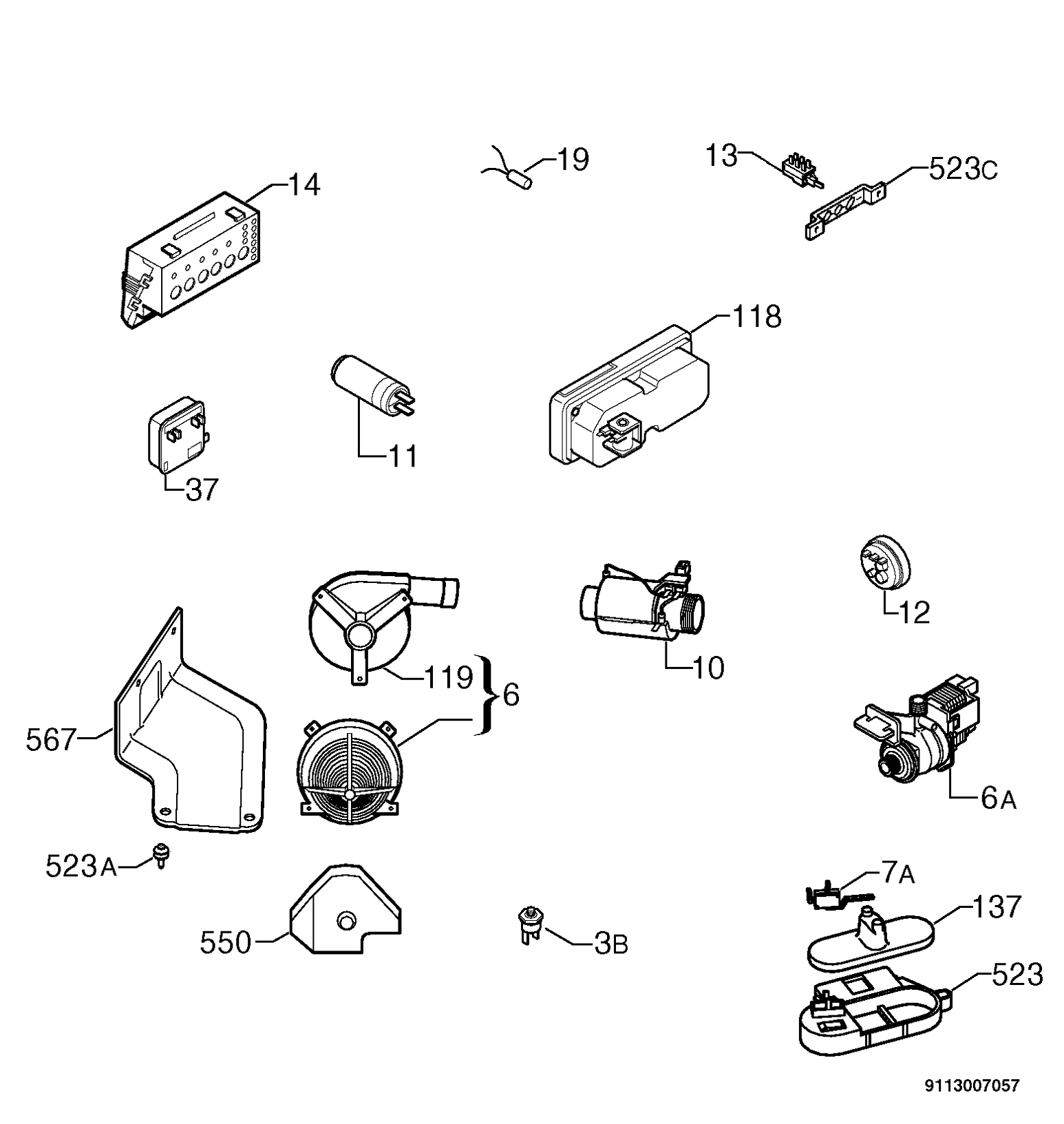 19
13
523C
14
118
11
37
12
10
119
6
567
6A
523A
7A
137
550
3B
523
9113007057