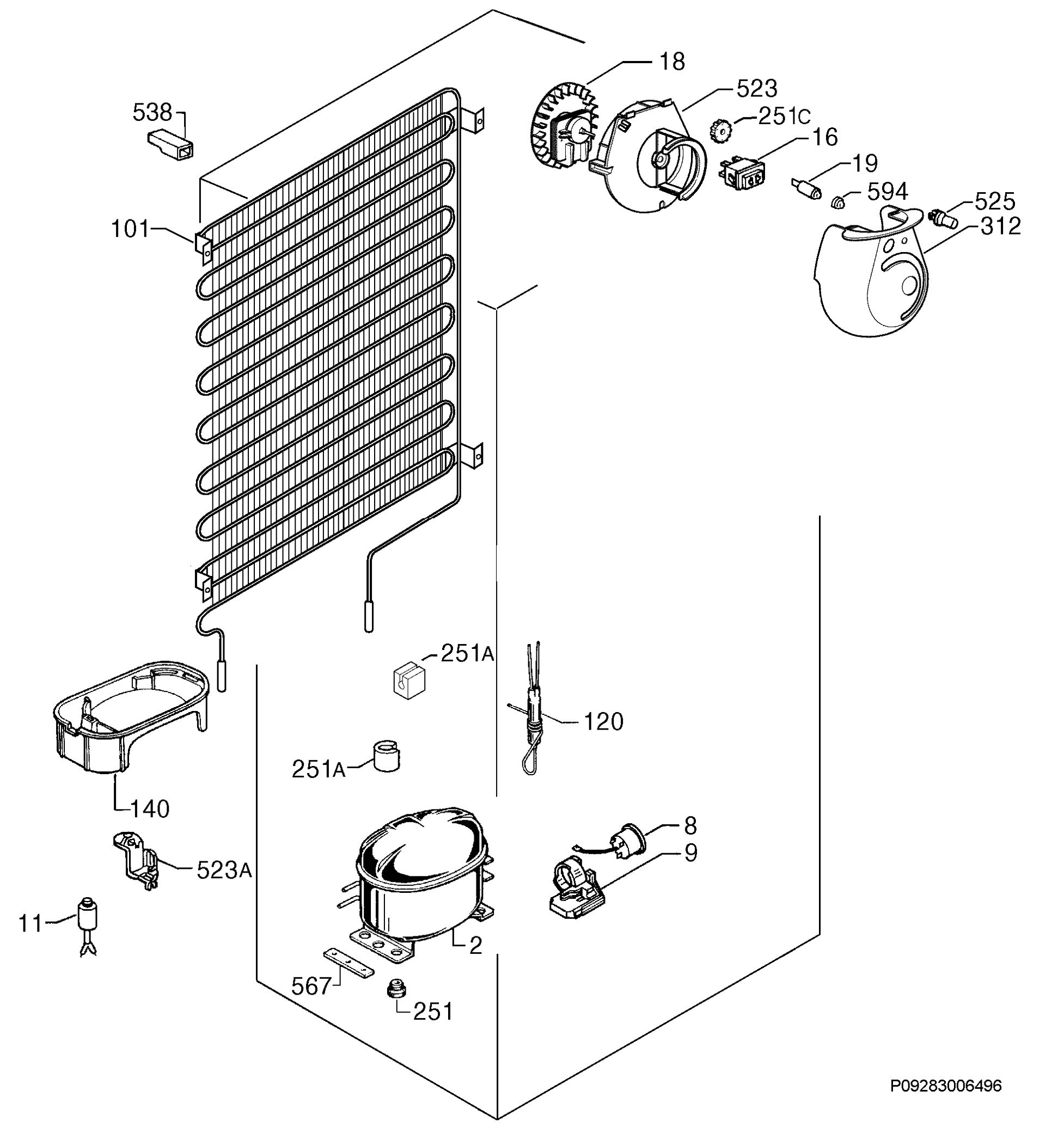 18
523
538
251C
16
19
594
525
312
101
251A
120
251A
140
8
9
523A
11
2
567
251
P09283006496