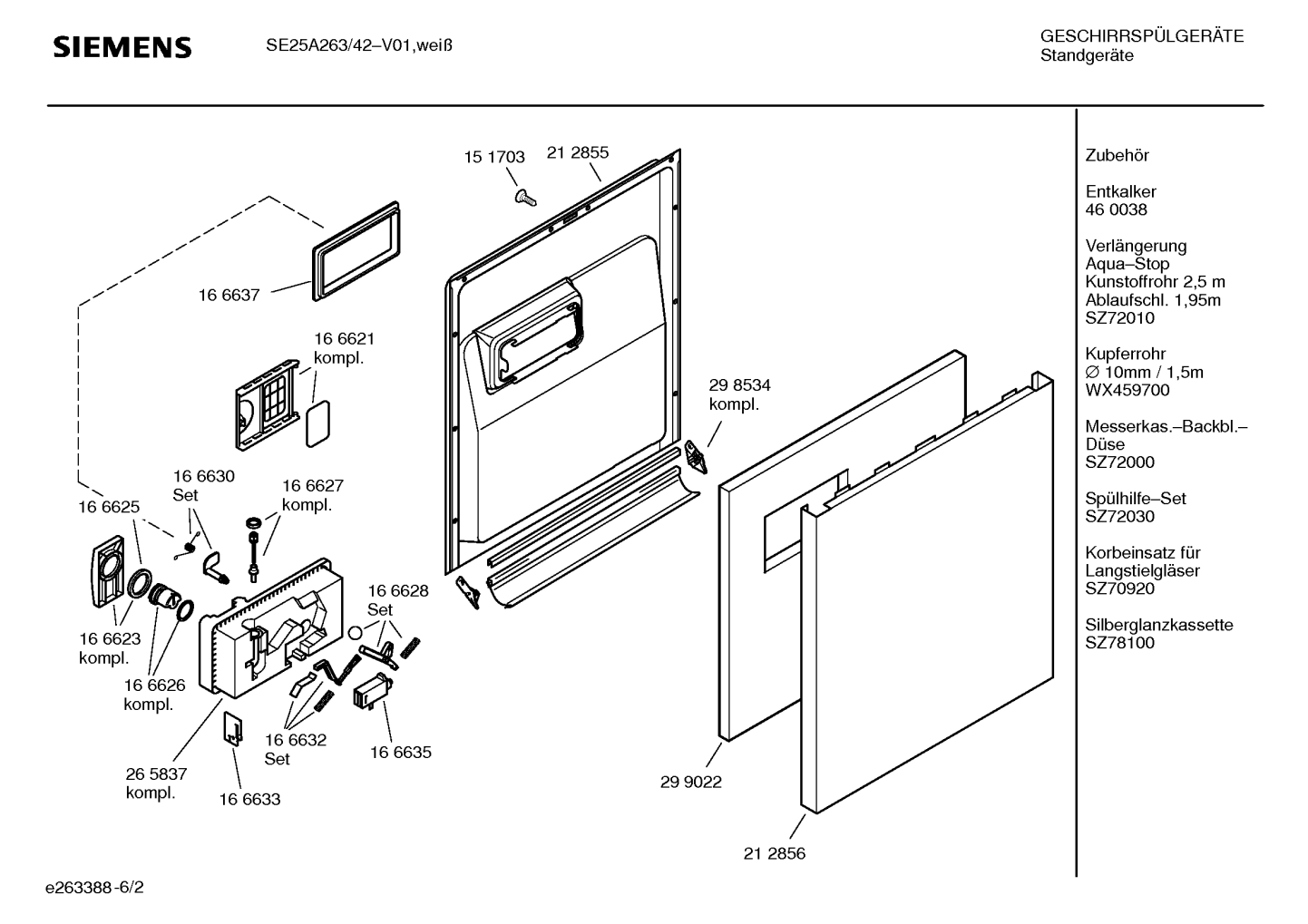 SIEMENS SE25A263/42–V01,weiß

GESCHIRRSPÜLGERÄTE
Standgeräte

15 1703
21 2855
16 6637
16 6621
kompl.
29 8534
kompl.
16 6630
Set
16 6627
kompl.
16 6625
16 6628
Set
16 6623
kompl.
16 6626
kompl.
16 6632
Set
16 6635
26 5837
kompl.
16 6633
29 9022
21 2856

Zubehör

Entkalker
46 0038

Verlängerung
Aqua–Stop
Kunstoffrohr 2,5 m
Ablaufschl. 1,95m
SZ72010

Kupferrohr
∅ 10mm / 1,5m
WX459700

Messerkas.–Backbl.–
Düse
SZ72000

Spülhilfe–Set
SZ72030

Korbeinsatz für
Langstielgläser
SZ70920

Silberglanzkassette
SZ78100

e263388-6/2