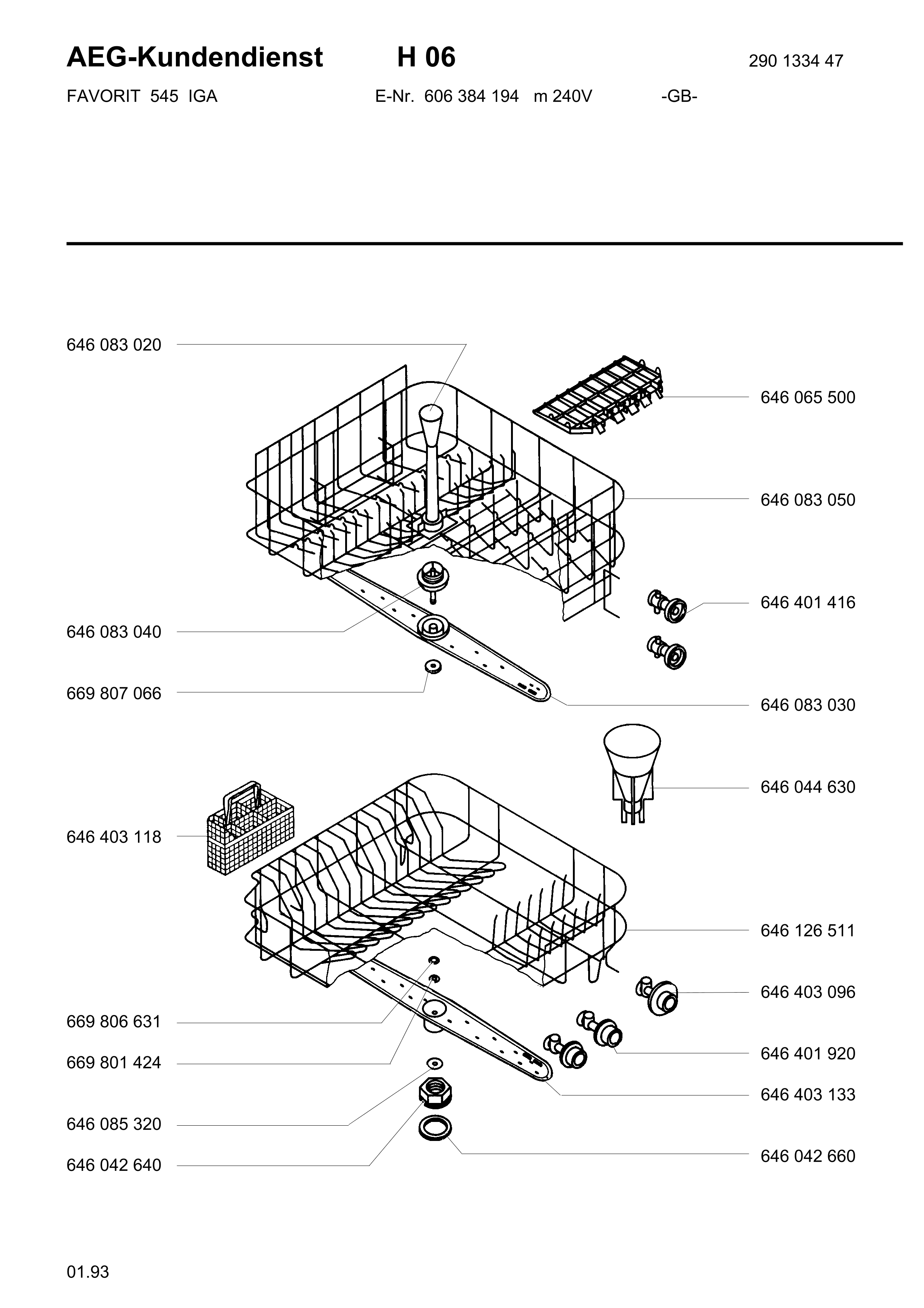 AEG-Kundendienst H 06 290 1334 47

FAVORIT 545 IGA E-Nr. 606 384 194 m 240V -GB-

646 083 020

646 065 500

646 083 050

646 401 416

646 083 040

669 807 066

646 083 030

646 044 630

646 403 118

646 126 511

646 403 096

669 806 631

646 401 920

669 801 424

646 403 133

646 085 320

646 042 660

646 042 640

01.93