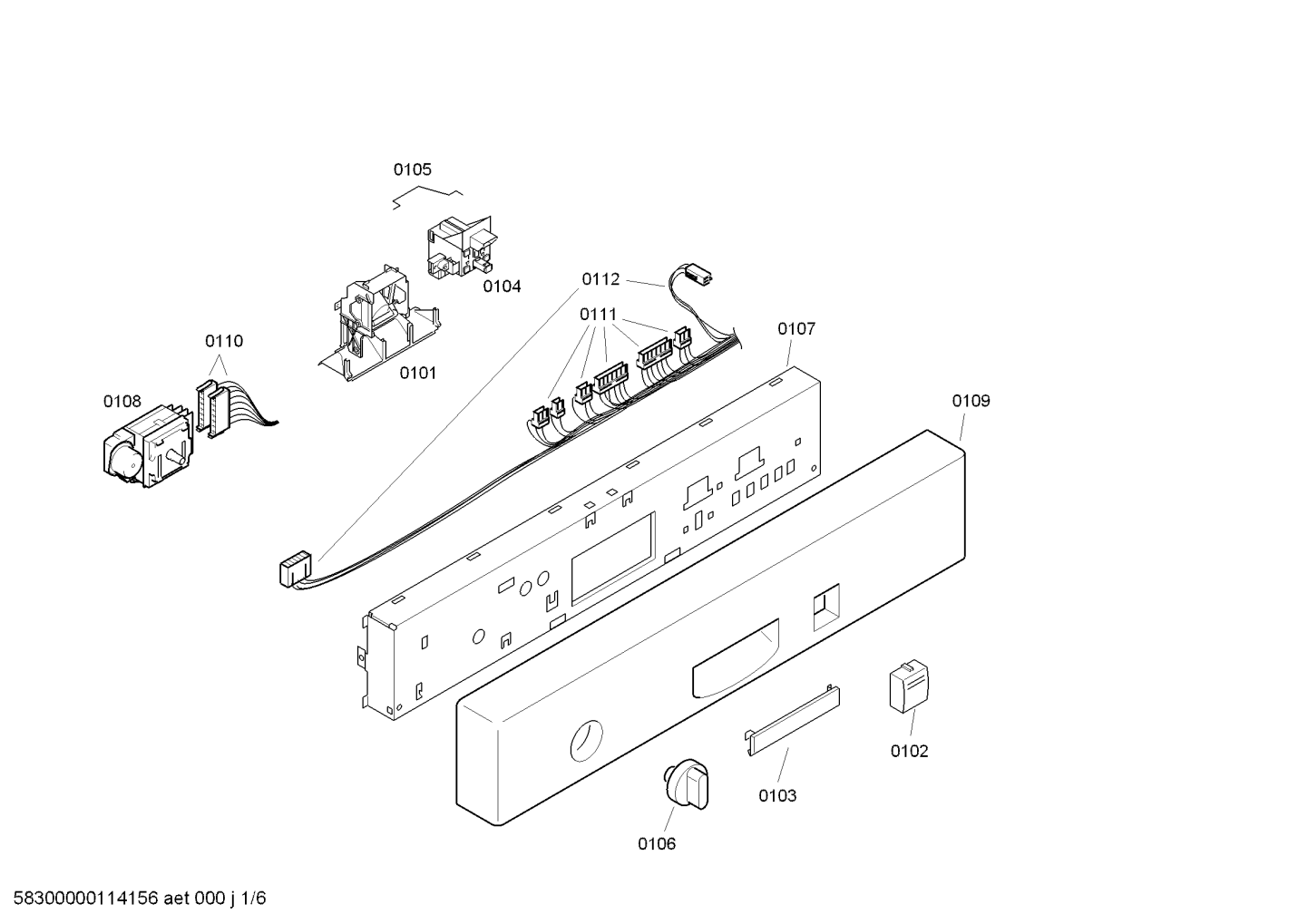 0105

0104

0112

0111

0107

0110

0101

0108

0109

0102

0103

0106

58300000114156 aet 000 j 1/6