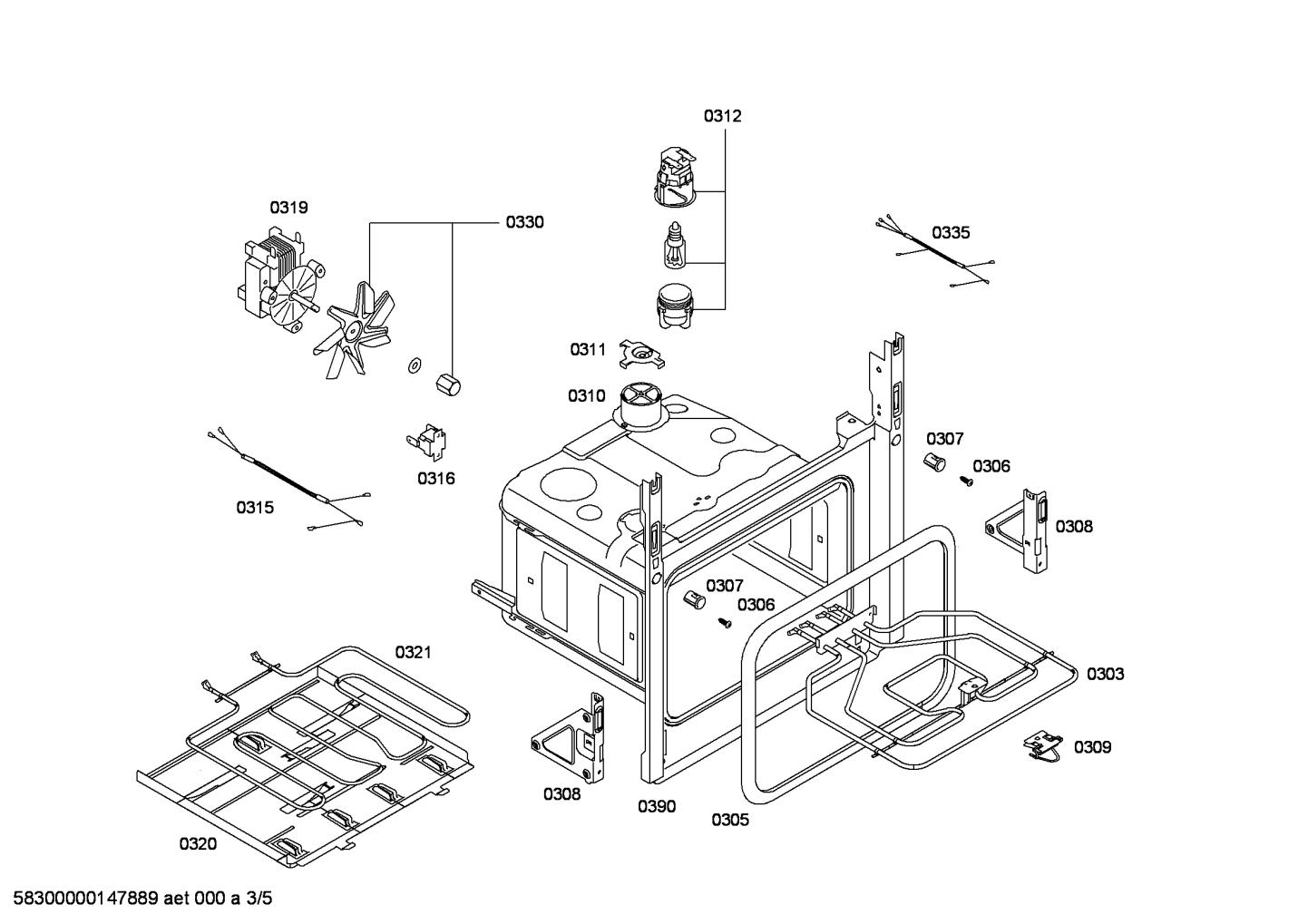 0312

0319

0330

0335

0311

0310

0307

0306

0316

0315

0308

0307

0306

0321

0303

0309

0308

0390

0305

0320

58300000147889 aet 000 a 3/5