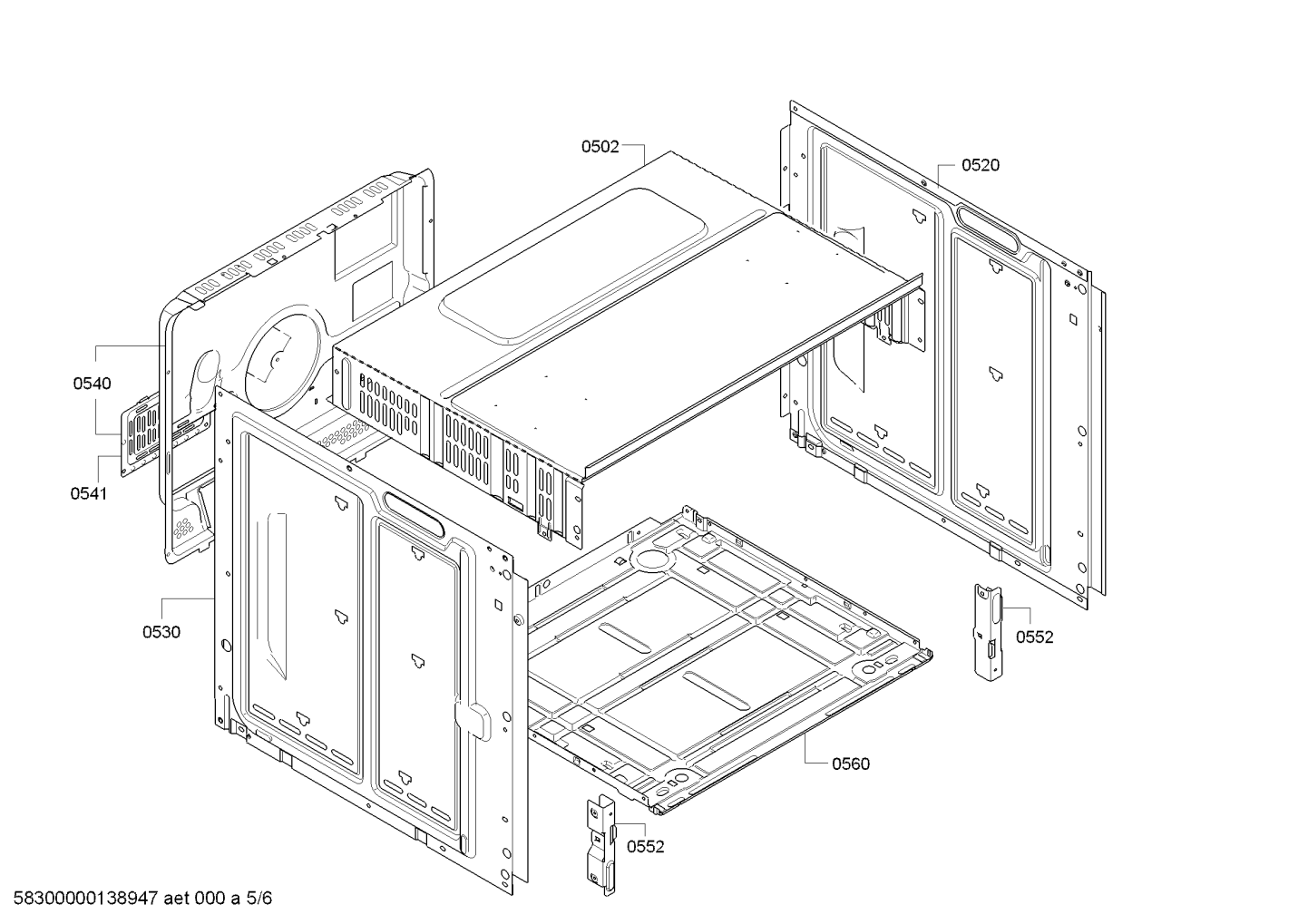 0502
0520
0540
0541
0530
0552
0560
0552
58300000138947 aet 000 a 5/6