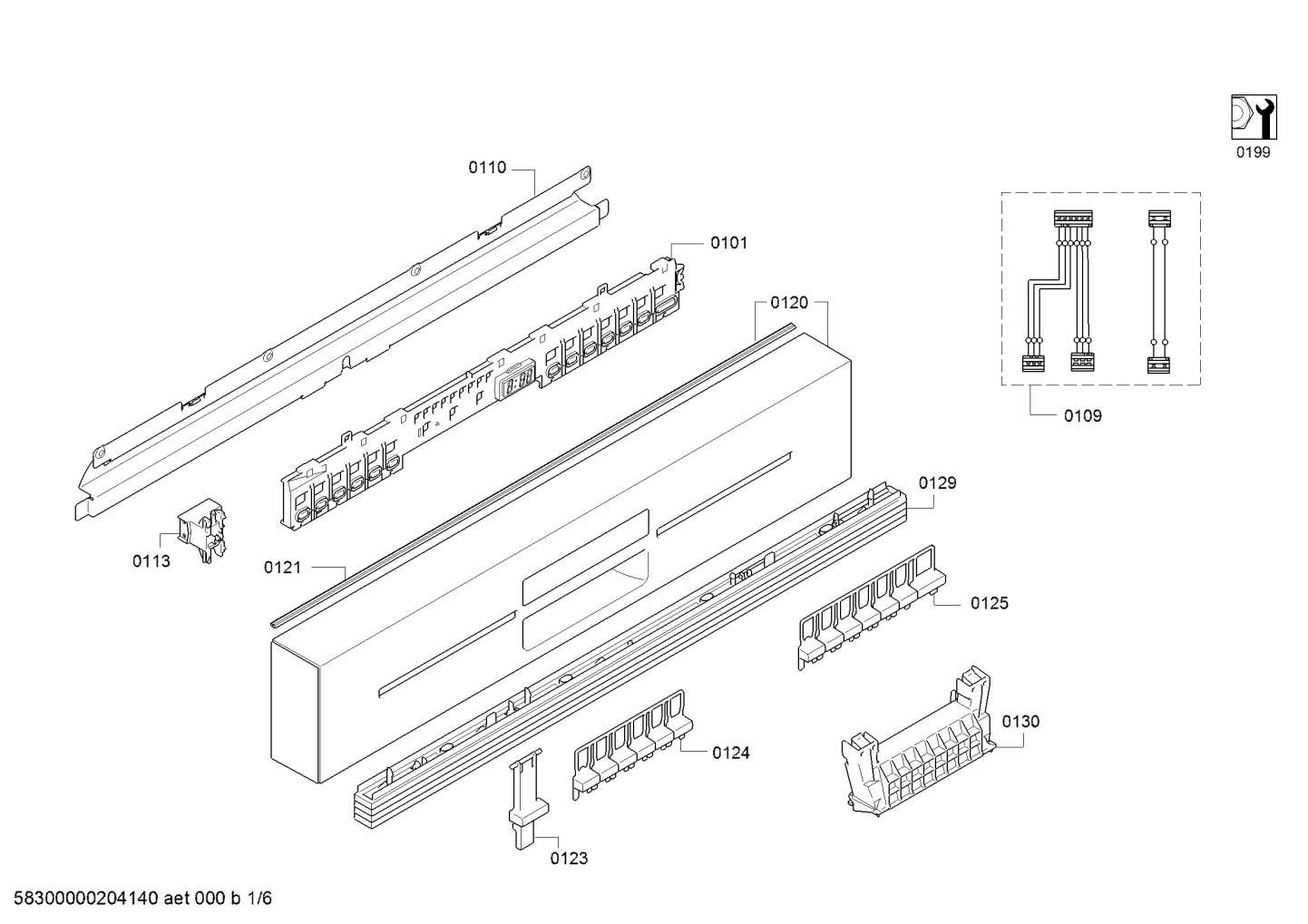 0199

0110

0101

0120

0109

0129

0113

0121

0125

0130

0124

0123

58300000204140 aet 000 b 1/6