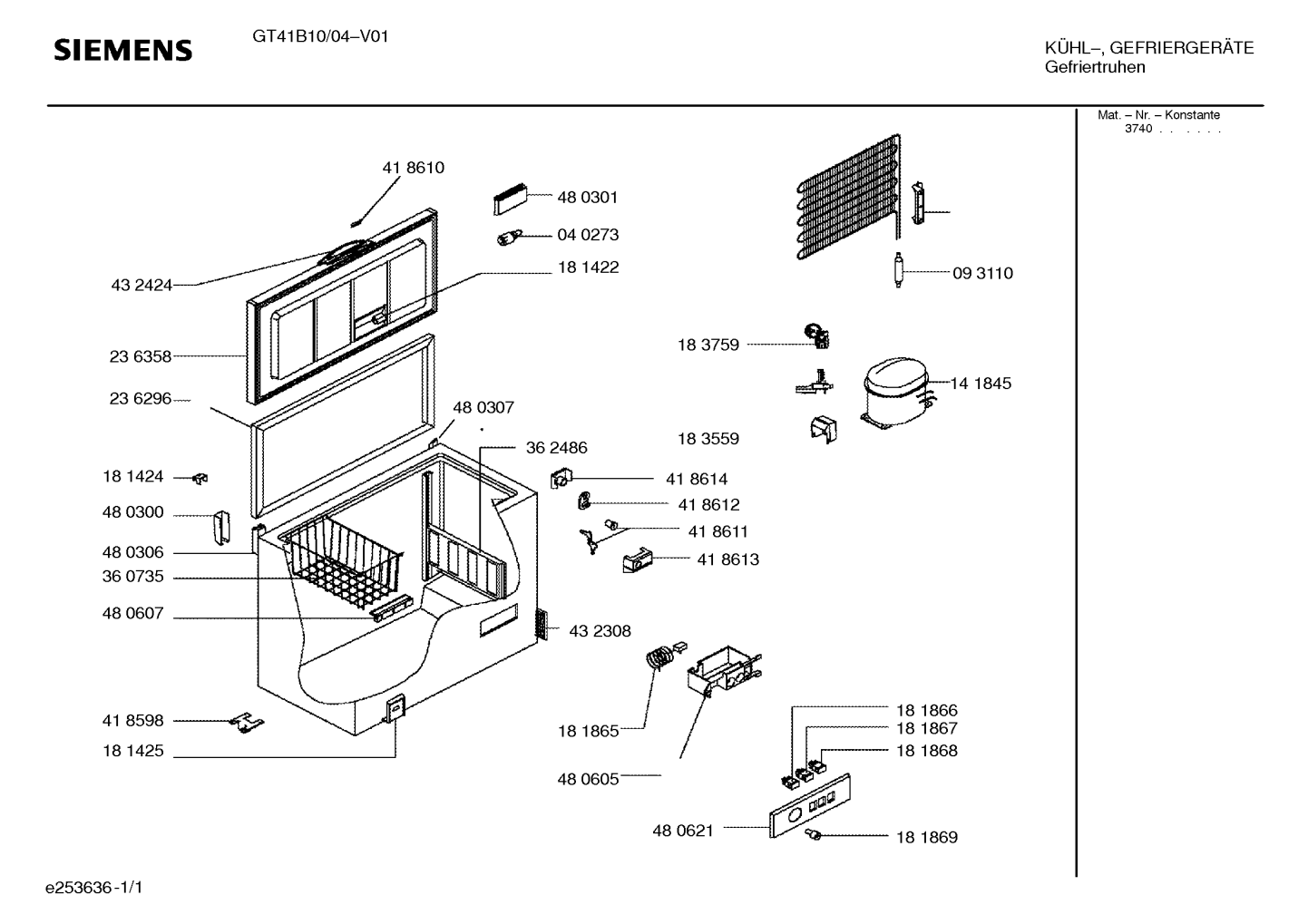 SIEMENS

GT41B10/04–V01

KÜHL–, GEFRIERGERÄTE
Gefriertruhen

Mat. – Nr. – Konstante
3740 . . . . . .

41 8610
48 0301
04 0273
18 1422
43 2424
23 6358
23 6296
48 0307
36 2486
18 1424
48 0300
48 0306
36 0735
48 0607
41 8598
18 1425
09 3110
18 3759
14 1845
18 3559
41 8614
41 8612
41 8611
41 8613
43 2308
18 1865
48 0605
18 1866
18 1867
18 1868
48 0621
18 1869

e253636-1/1