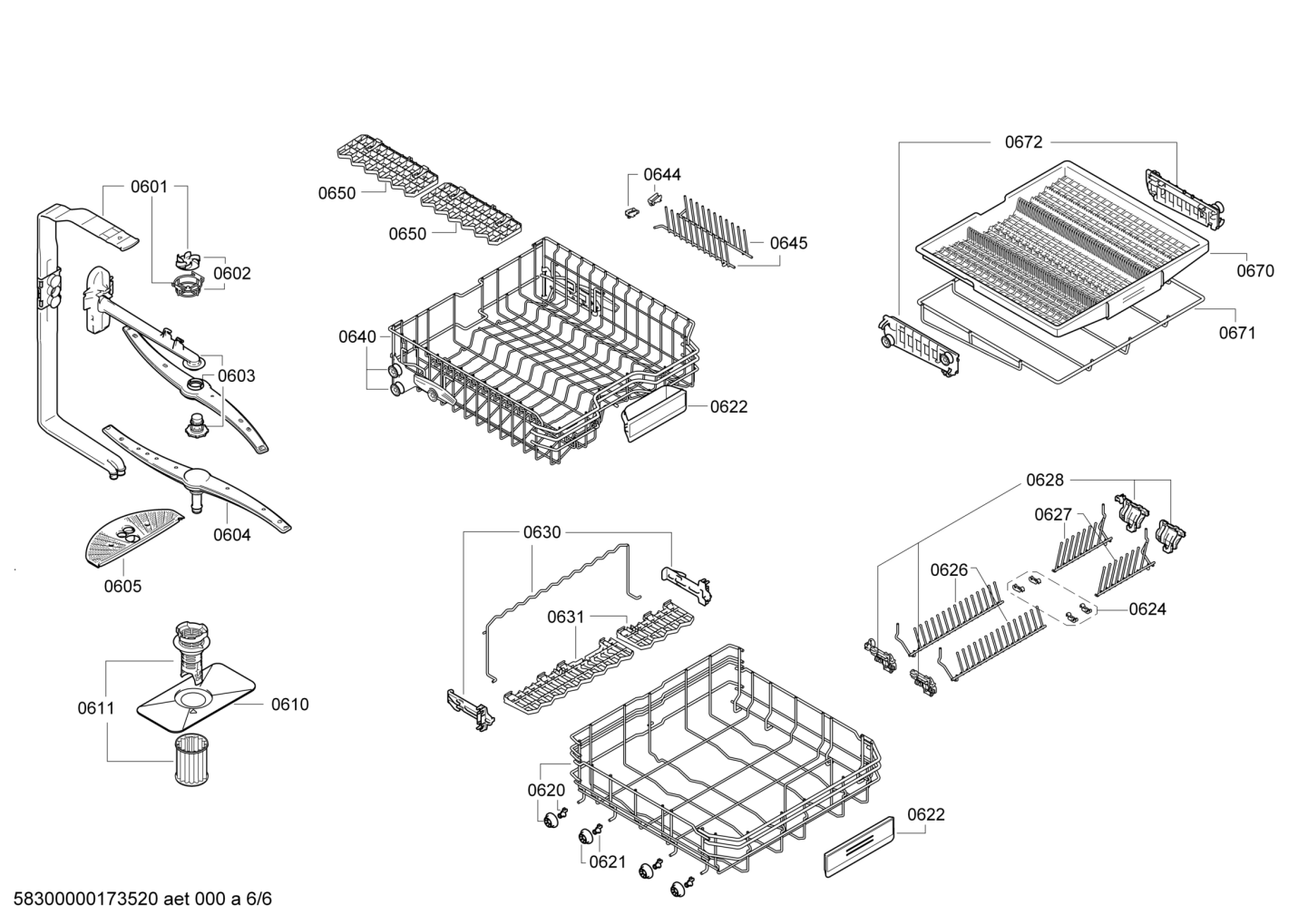 0601
0602
0603
0604
0605
0611
0610
0650
0650
0644
0645
0640
0622
0672
0670
0671
0630
0631
0620
0621
0622
0628
0627
0626
0624
58300000173520 aet 000 a 6/6