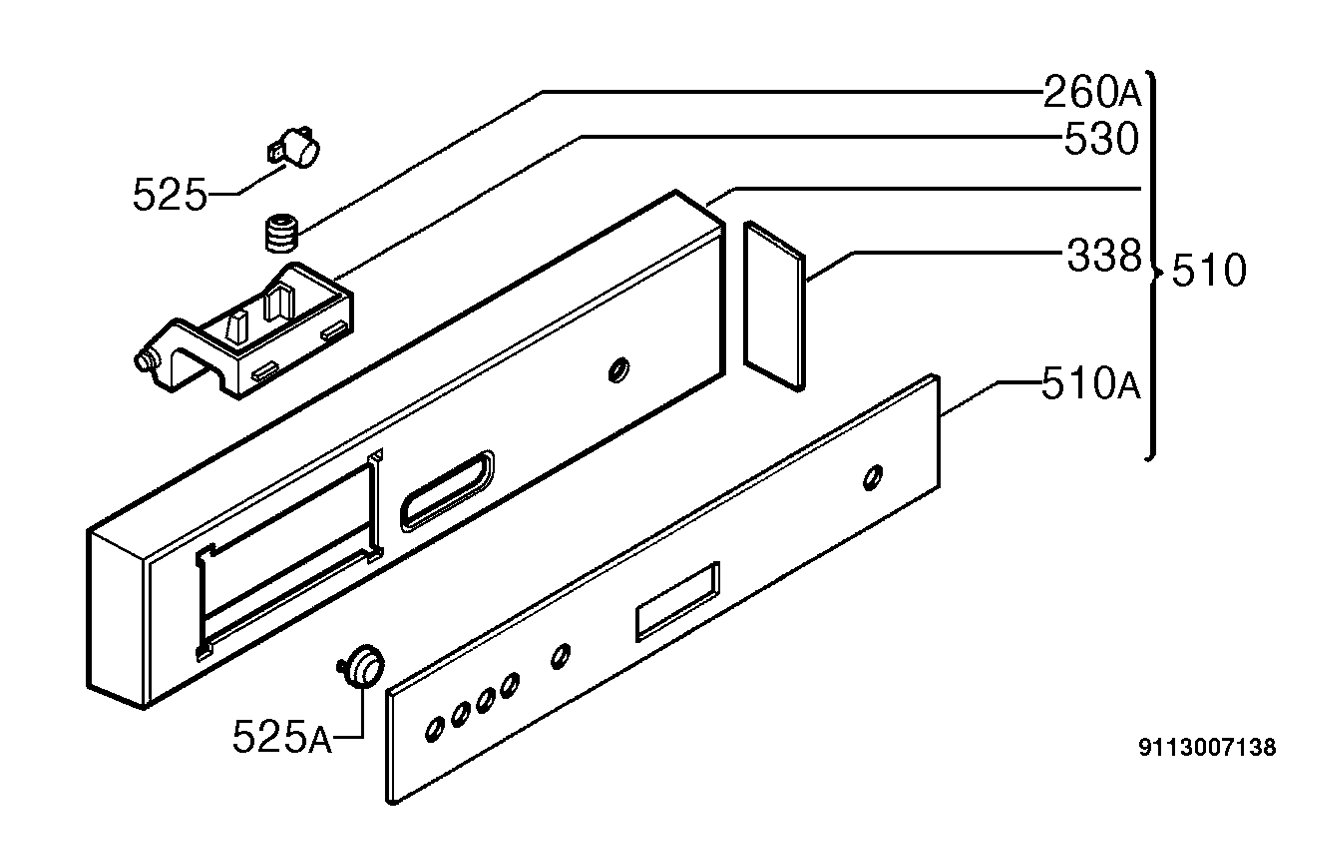 260A
530
525
338
510
510A
525A
9113007138