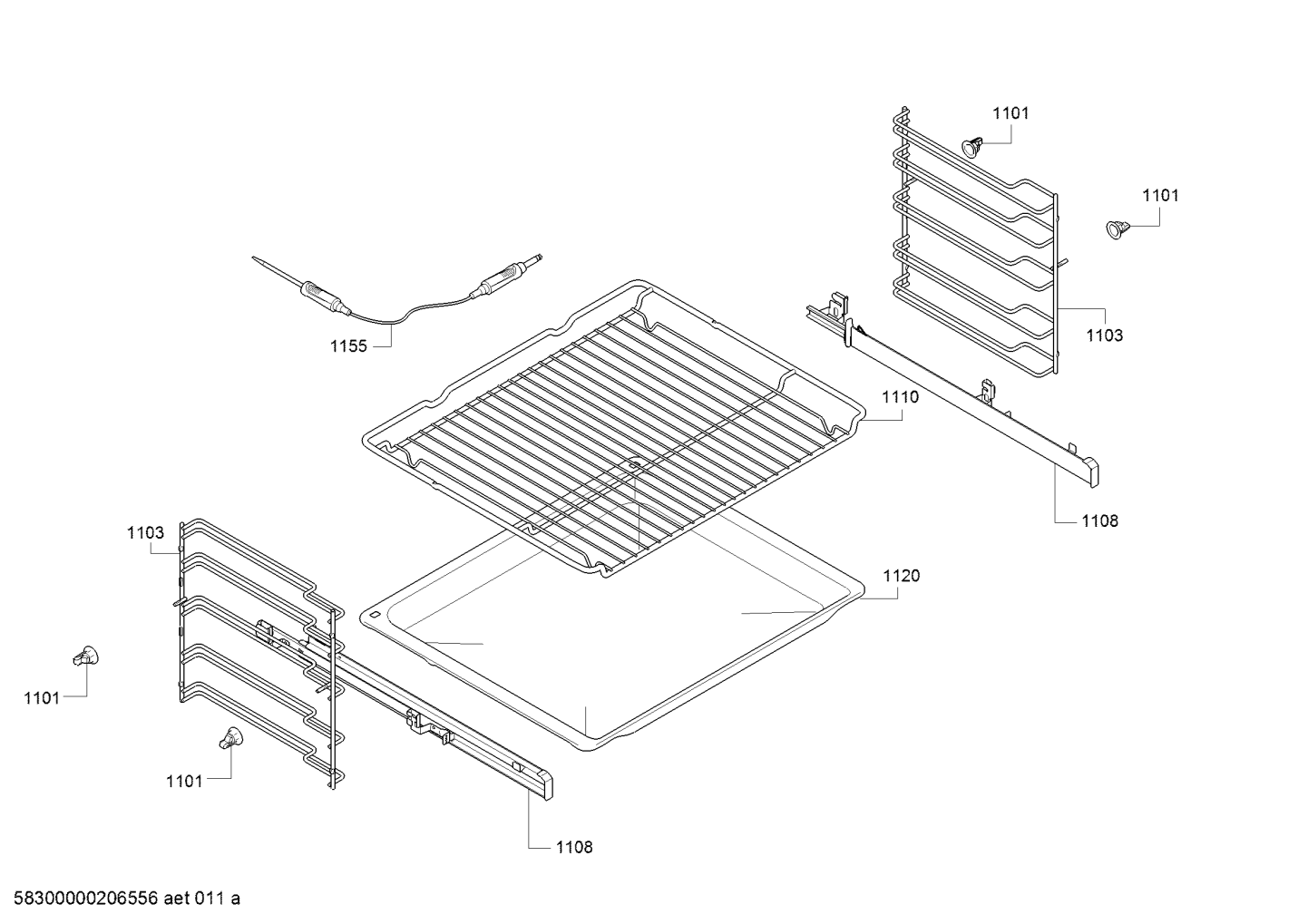 1101

1101

1155

1103

1110

1108

1103

1120

1101

1101

1108

58300000206556 aet 011 a