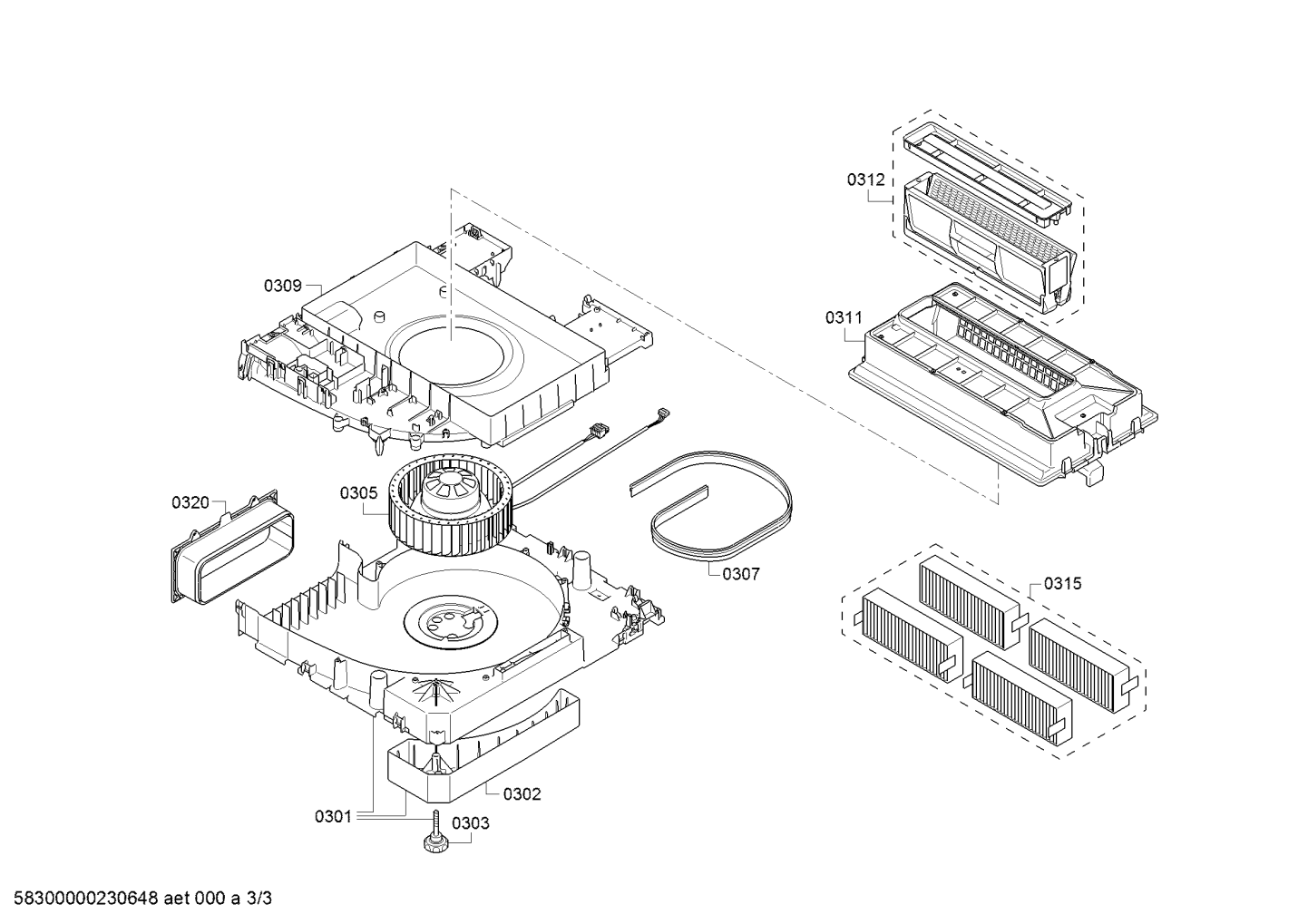 0312

0309

0311

0320

0305

0307

0315

0302

0301

0303

58300000230648 aet 000 a 3/3