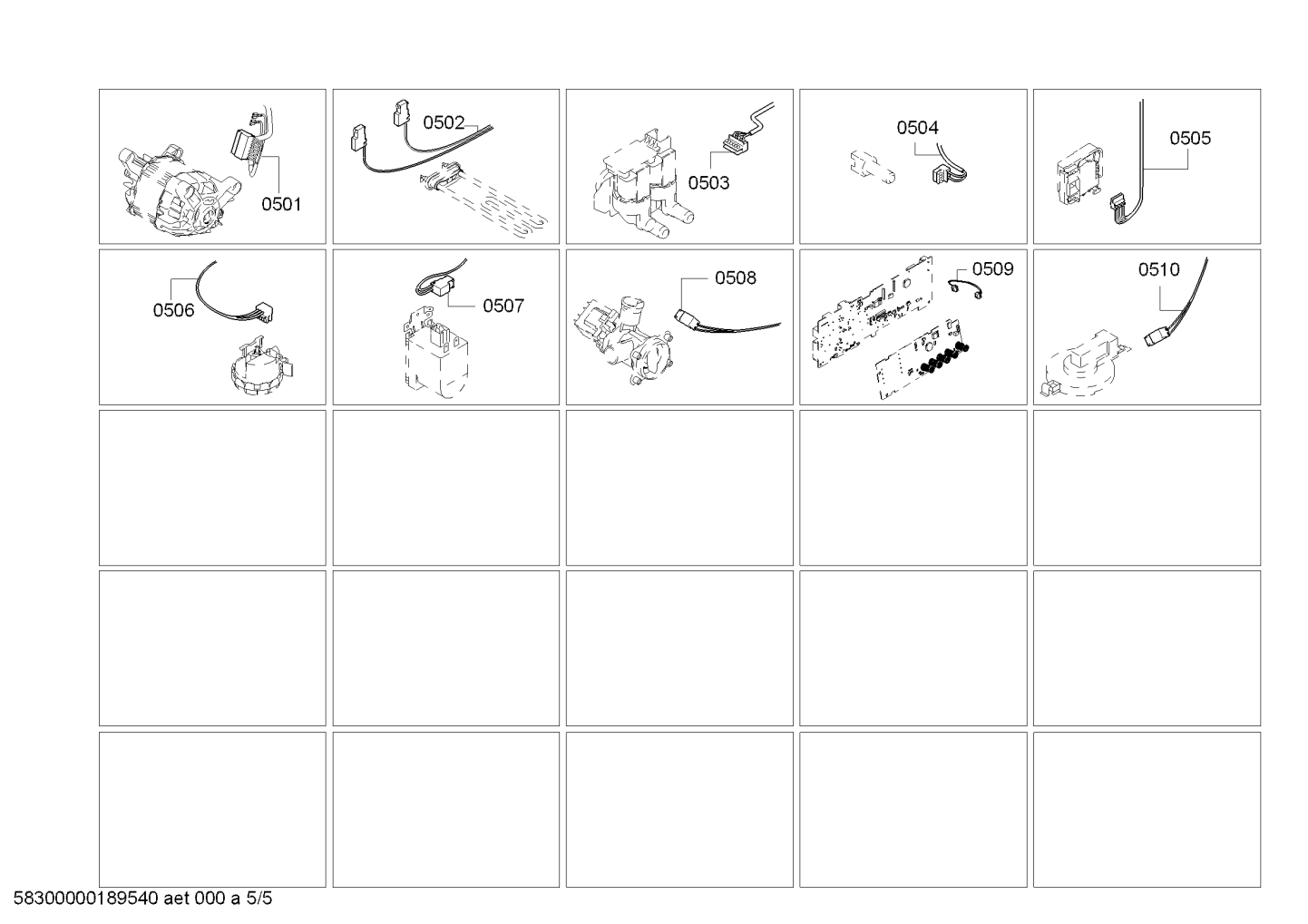 0501

0502

0503

0504

0505

0506

0507

0508

0509

0510

58300000189540 aet 000 a 5/5