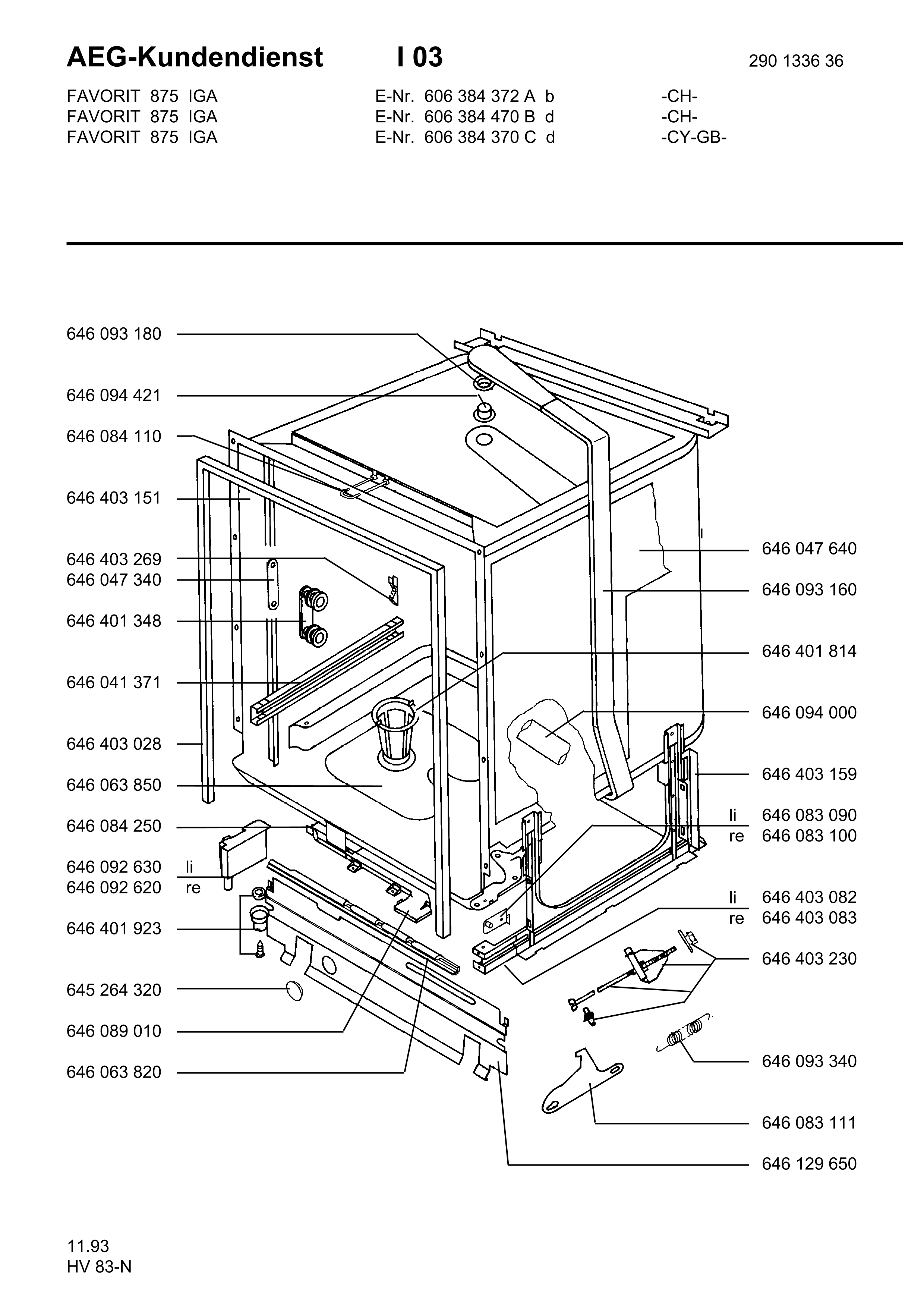 AEG-Kundendienst I 03 290 1336 36

FAVORIT 875 IGA E-Nr. 606 384 372 A b -CH-
FAVORIT 875 IGA E-Nr. 606 384 470 B d -CH-
FAVORIT 875 IGA E-Nr. 606 384 370 C d -CY-GB-

646 093 180
646 094 421
646 084 110
646 403 151
646 403 269
646 047 340
646 401 348
646 041 371
646 403 028
646 063 850
646 084 250
646 092 630 li
646 092 620 re
646 401 923
645 264 320
646 089 010
646 063 820

646 047 640
646 093 160
646 401 814
646 094 000
646 403 159
li 646 083 090
re 646 083 100
li 646 403 082
re 646 403 083
646 403 230
646 093 340
646 083 111
646 129 650

11.93
HV 83-N