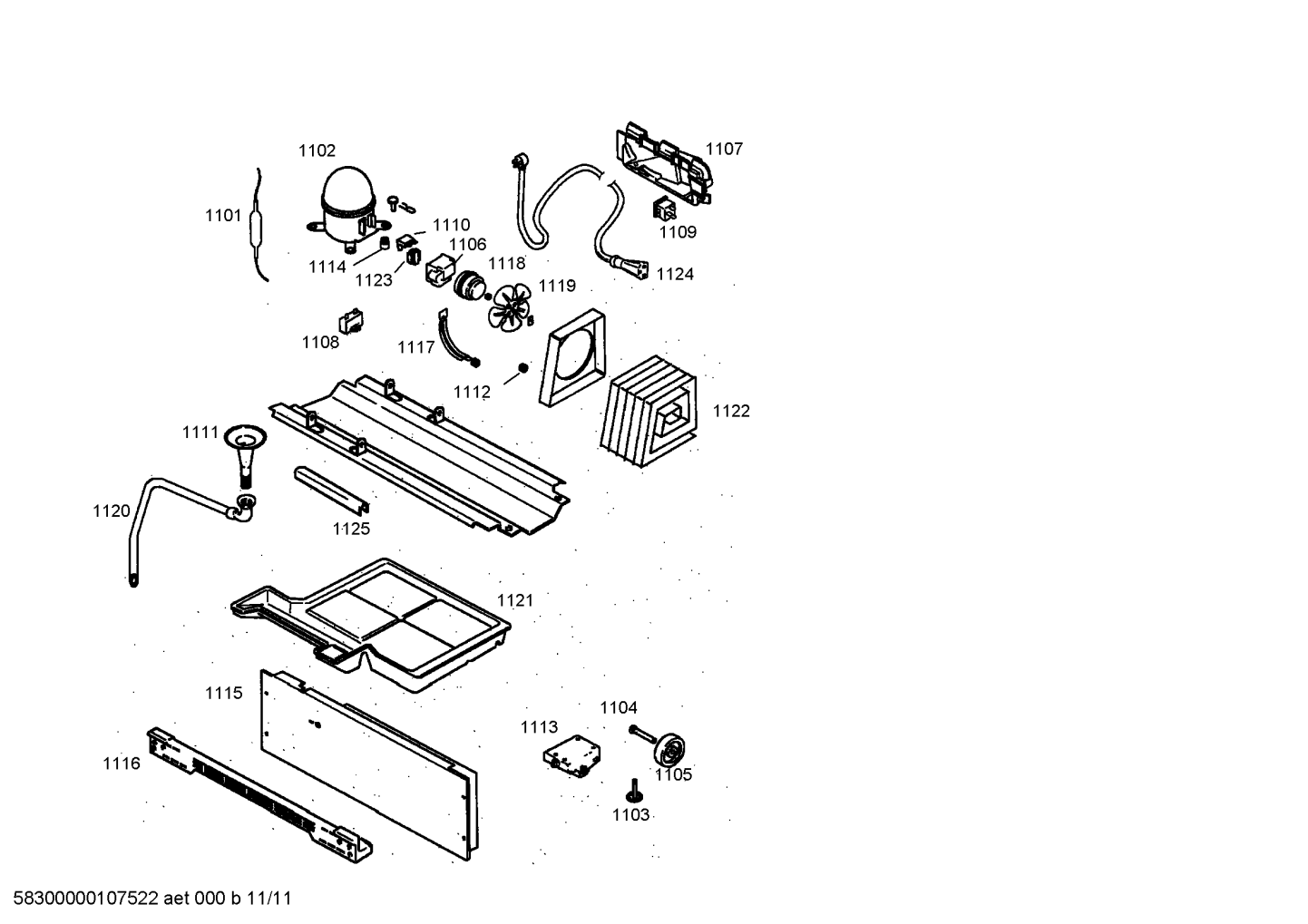 1102
1107
1101
1110
1106
1109
1114
1123
1118
1124
1119
1108
1117
1112
1122
1111
1120
1125
1121
1115
1104
1113
1116
1105
1103
58300000107522 aet 000 b 11/11