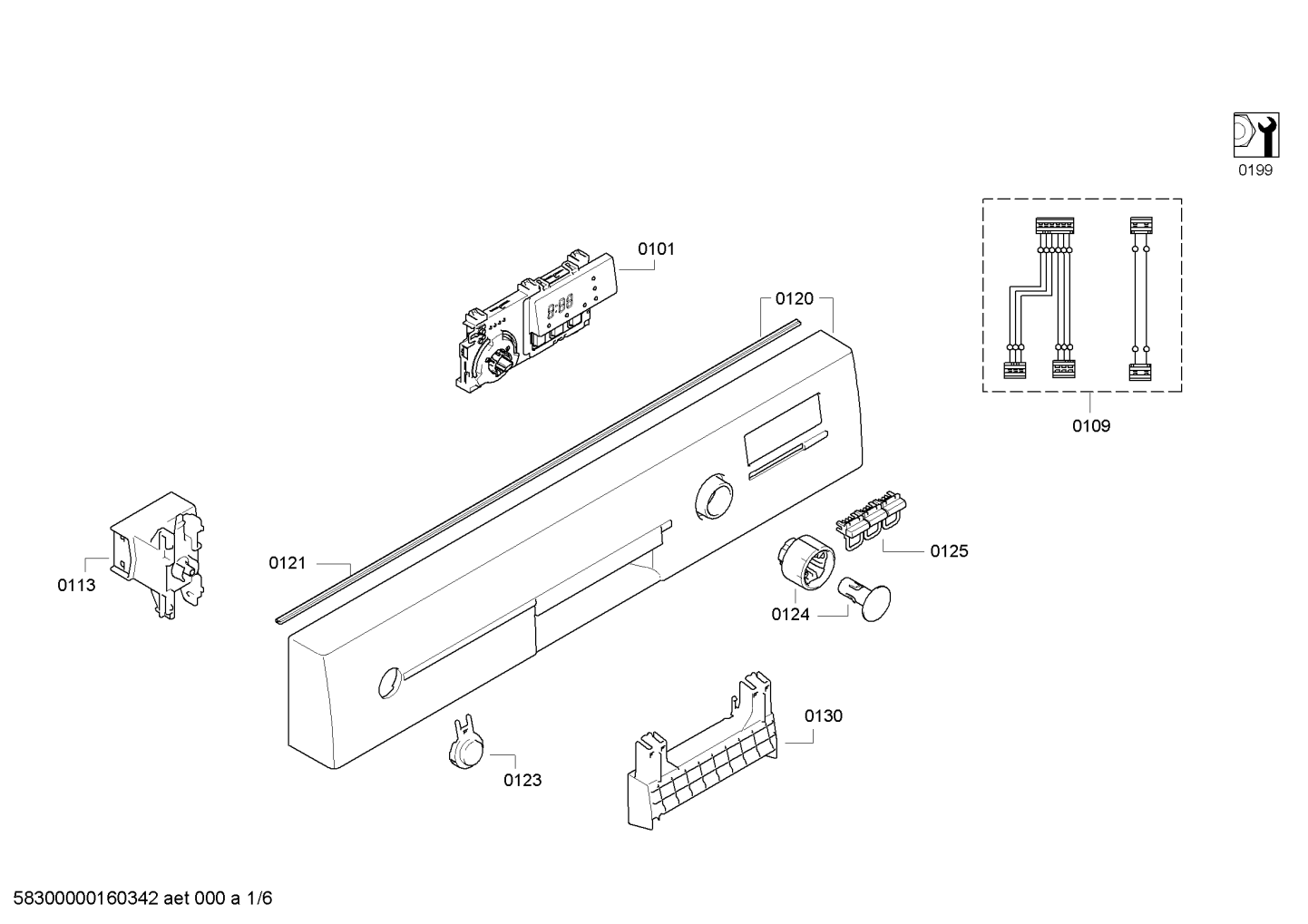 0199

0101

0120

0109

0113

0121

0125

0124

0130

0123

58300000160342 aet 000 a 1/6