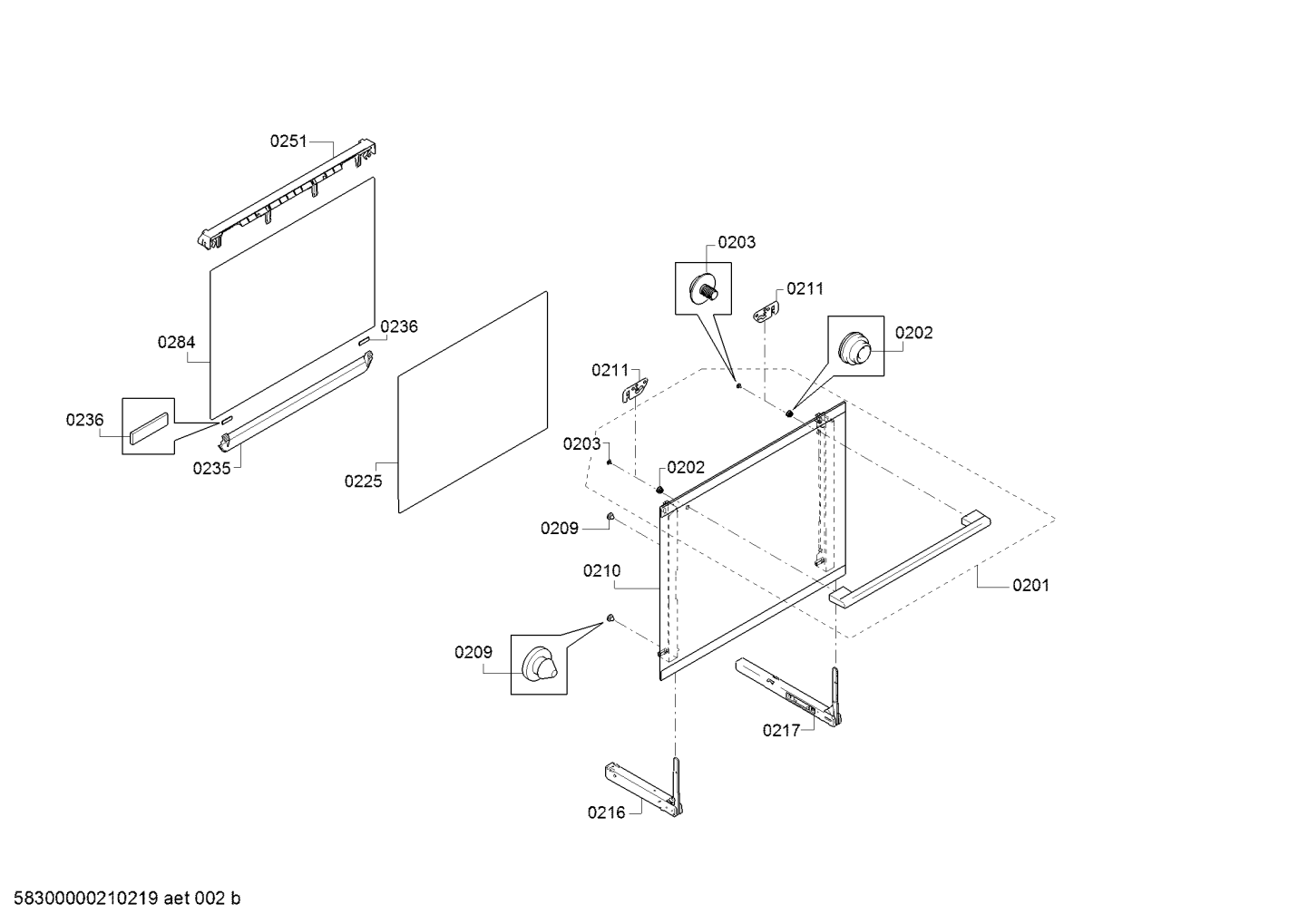 0251
0284
0236
0236
0235
0225
0203
0211
0202
0211
0203
0202
0209
0210
0201
0209
0217
0216
58300000210219 aet 002 b