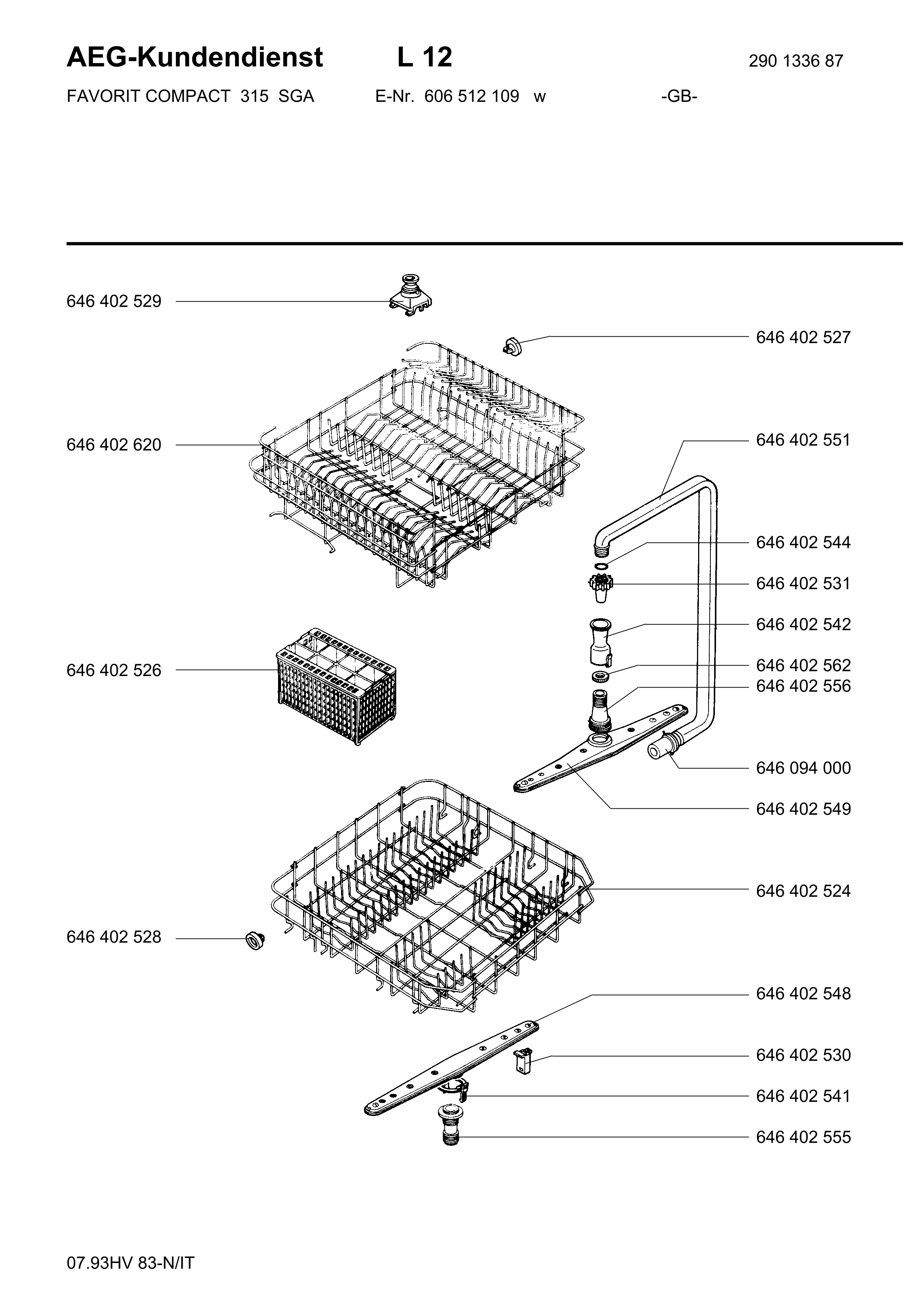 AEG-Kundendienst L 12 290 1336 87

FAVORIT COMPACT 315 SGA E-Nr. 606 512 109 w -GB-

646 402 529

646 402 527

646 402 620

646 402 551

646 402 544

646 402 531

646 402 542

646 402 526

646 402 562

646 402 556

646 094 000

646 402 549

646 402 524

646 402 528

646 402 548

646 402 530

646 402 541

646 402 555

07.93HV 83-N/IT