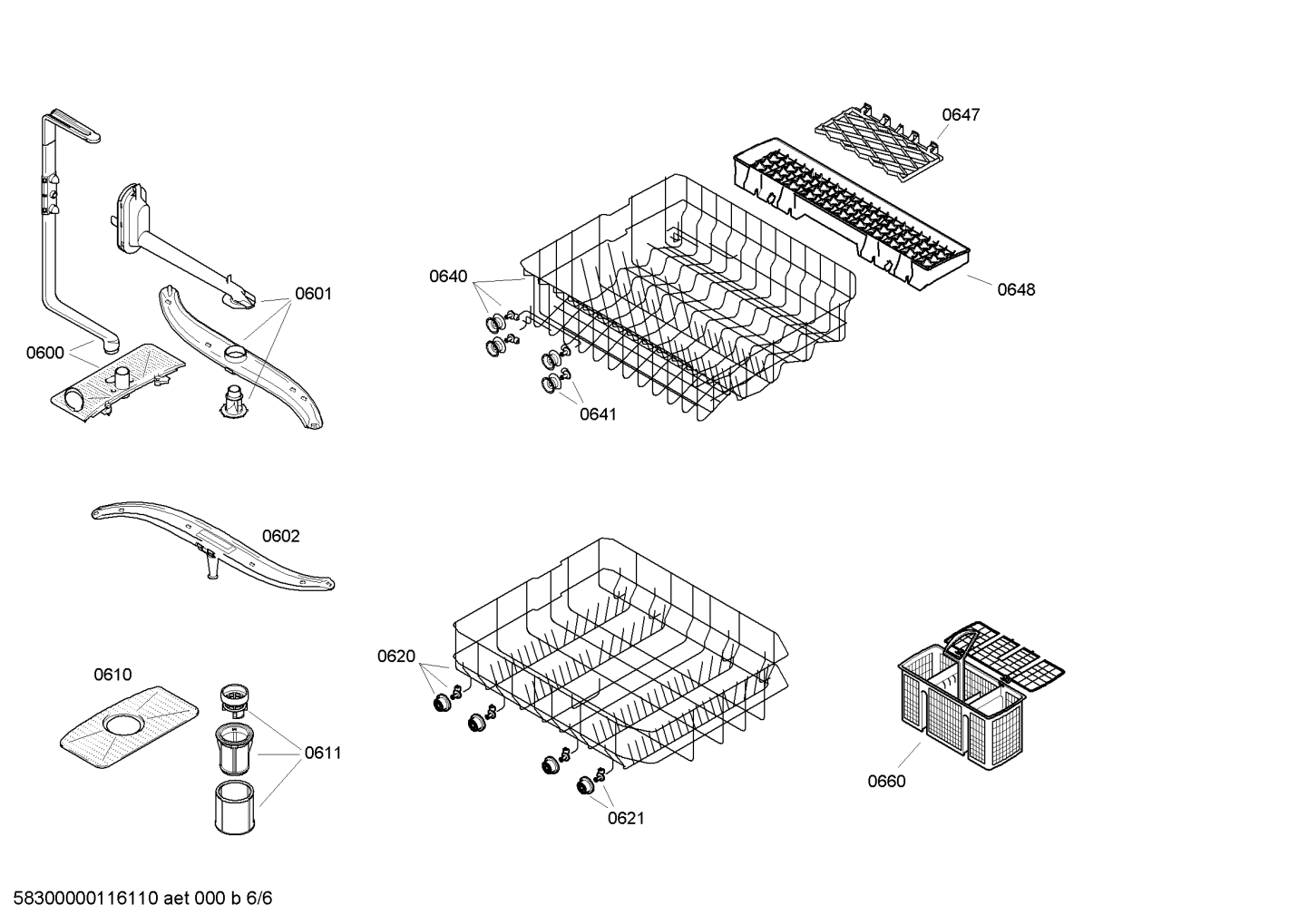 0647

0601

0640

0648

0600

0641

0602

0620

0610

0611

0660

0621

58300000116110 aet 000 b 6/6