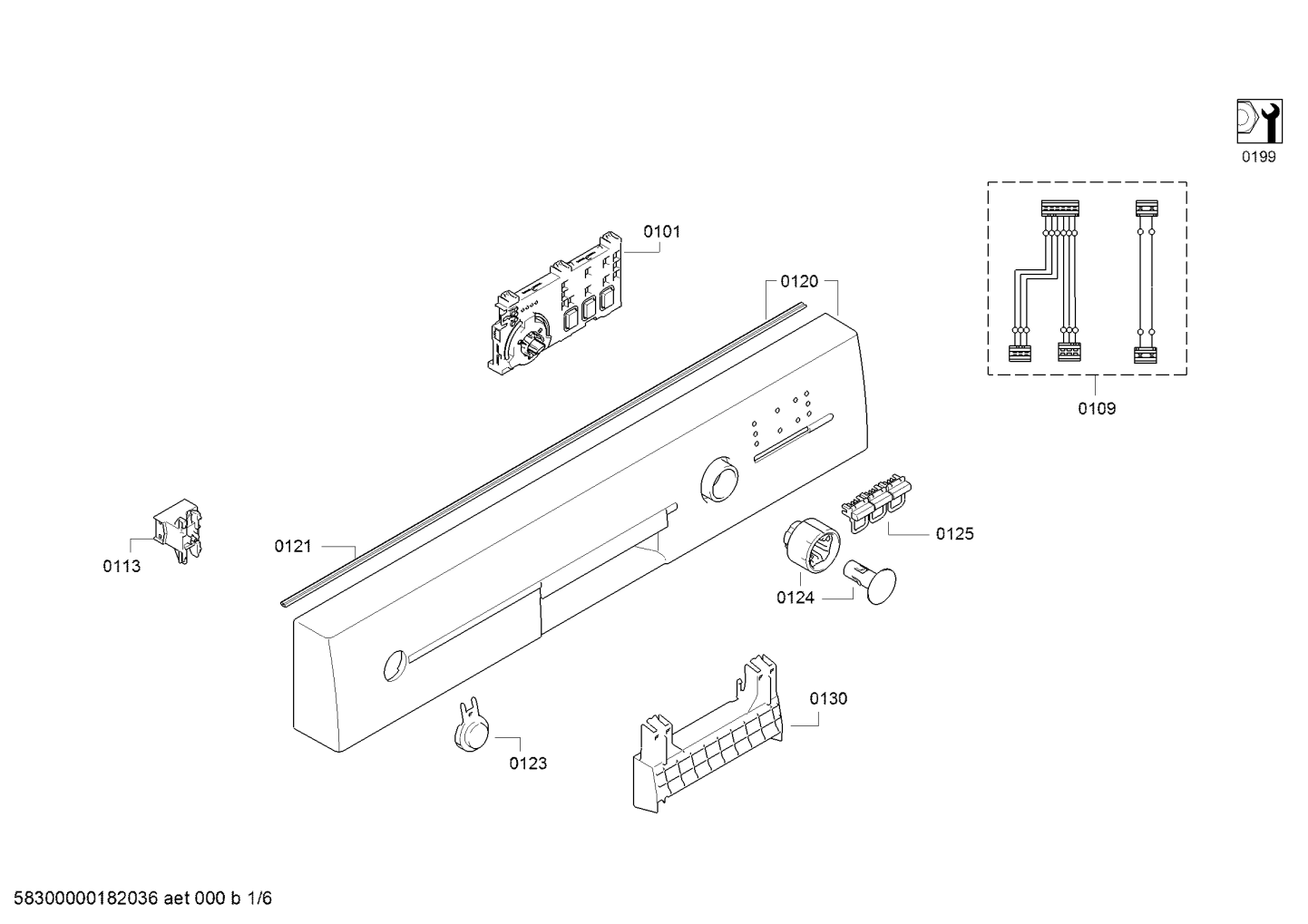 0199

0101

0120

0109

0121

0113

0125

0124

0130

0123

58300000182036 aet 000 b 1/6