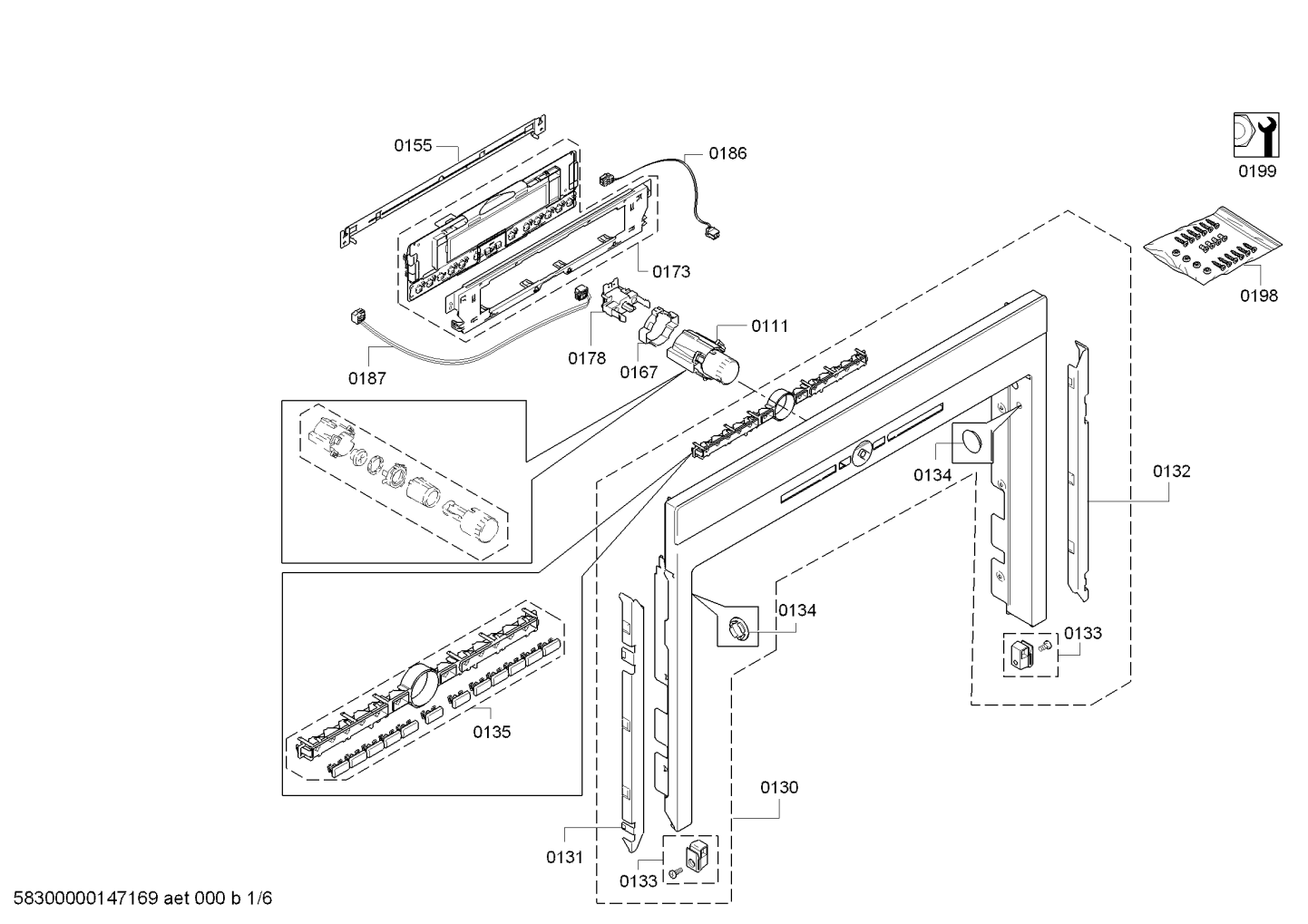 0155
0186
0199
0173
0198
0111
0178
0167
0187
0134
0132
0134
0133
0135
0130
0131
0133
58300000147169 aet 000 b 1/6