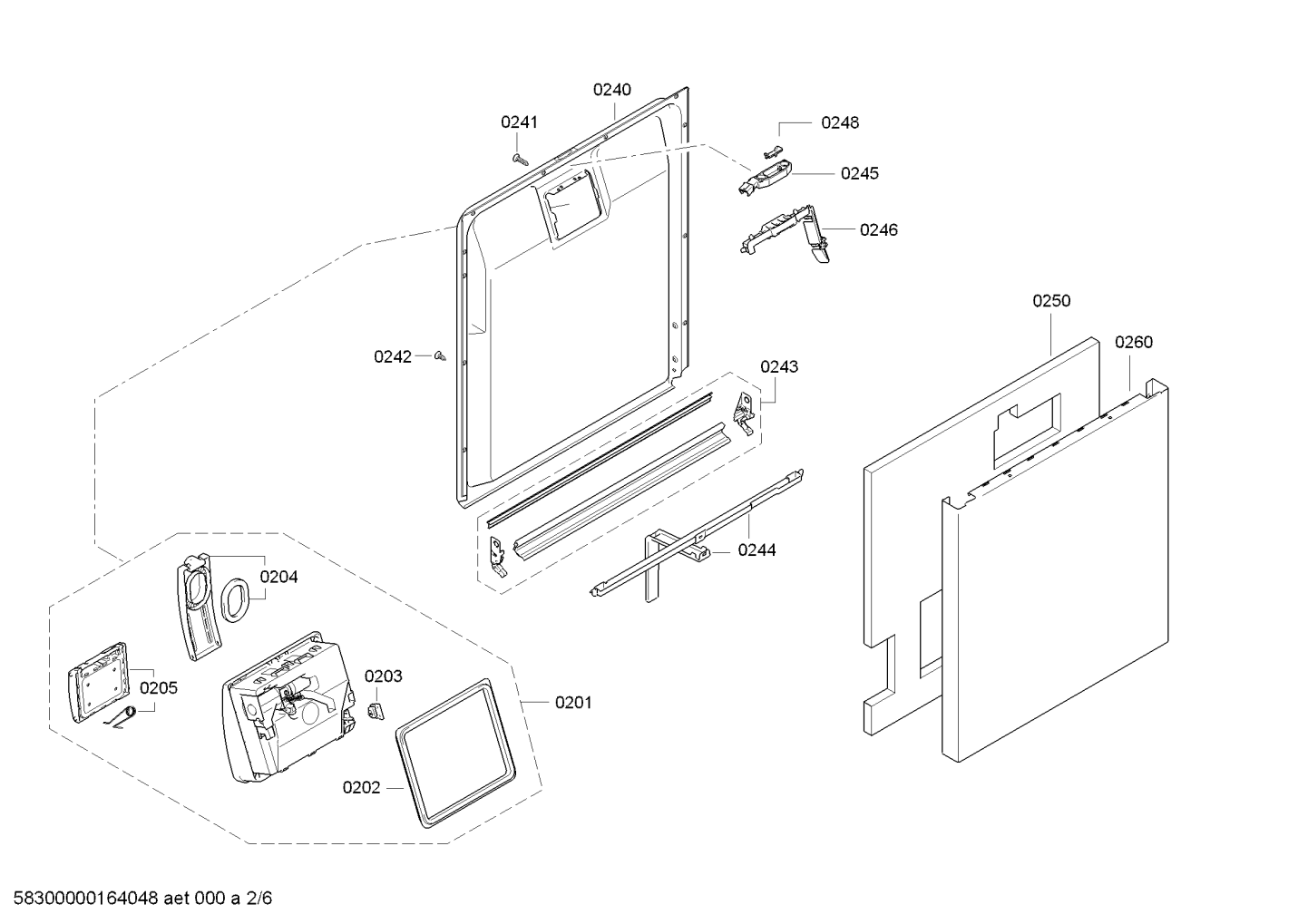 0240
0241
0248
0245
0246
0250
0260
0242
0243
0244
0204
0205
0203
0201
0202

58300000164048 aet 000 a 2/6