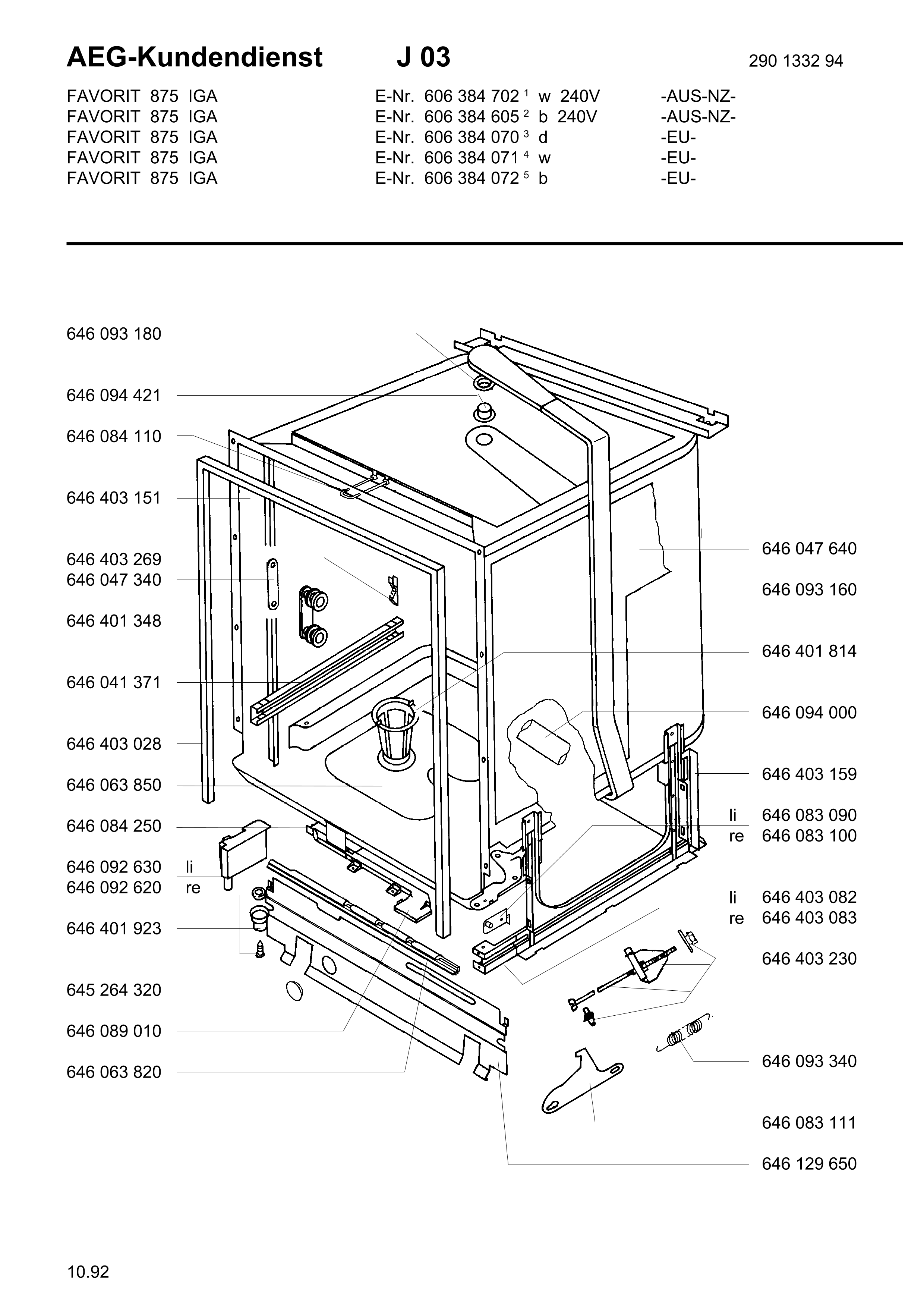 AEG-Kundendienst J 03 290 1332 94

FAVORIT 875 IGA E-Nr. 606 384 702 $^1$ w 240V -AUS-NZ-
FAVORIT 875 IGA E-Nr. 606 384 605 $^2$ b 240V -AUS-NZ-
FAVORIT 875 IGA E-Nr. 606 384 070 $^3$ d -EU-
FAVORIT 875 IGA E-Nr. 606 384 071 $^4$ w -EU-
FAVORIT 875 IGA E-Nr. 606 384 072 $^5$ b -EU-

646 093 180
646 094 421
646 084 110
646 403 151
646 403 269
646 047 340
646 401 348
646 041 371
646 403 028
646 063 850
646 084 250
646 092 630 li
646 092 620 re
646 401 923
645 264 320
646 089 010
646 063 820

646 047 640
646 093 160
646 401 814
646 094 000
646 403 159
li 646 083 090
re 646 083 100
li 646 403 082
re 646 403 083
646 403 230
646 093 340
646 083 111
646 129 650

10.92