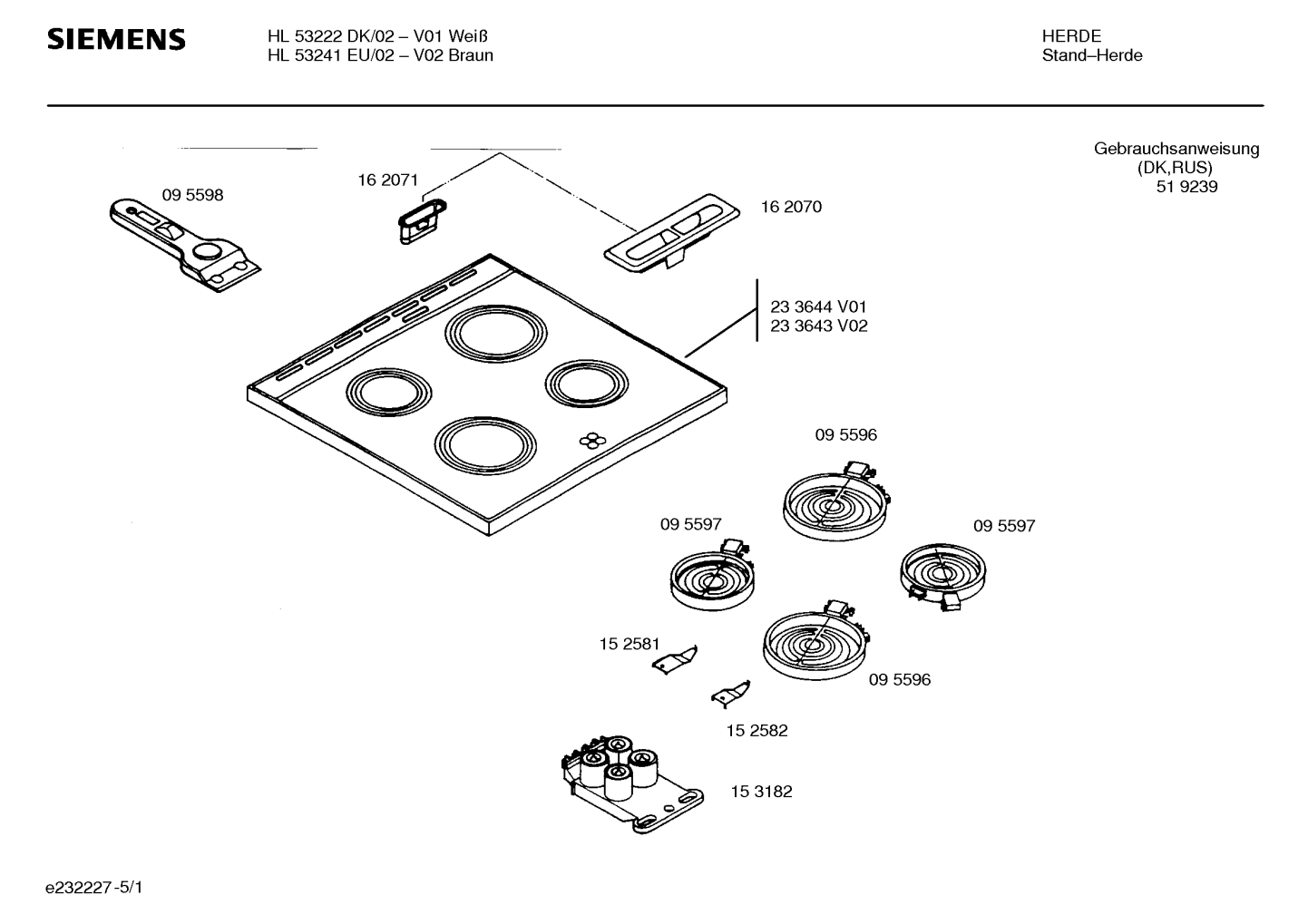 SIEMENS

HL 53222 DK/02 – V01 Weiß
HL 53241 EU/02 – V02 Braun

HERDE
Stand–Herde

Gebrauchsanweisung
(DK,RUS)
51 9239

09 5598

16 2071

16 2070

23 3644 V01
23 3643 V02

09 5596

09 5597

09 5597

15 2581

09 5596

15 2582

15 3182

e232227-5/1