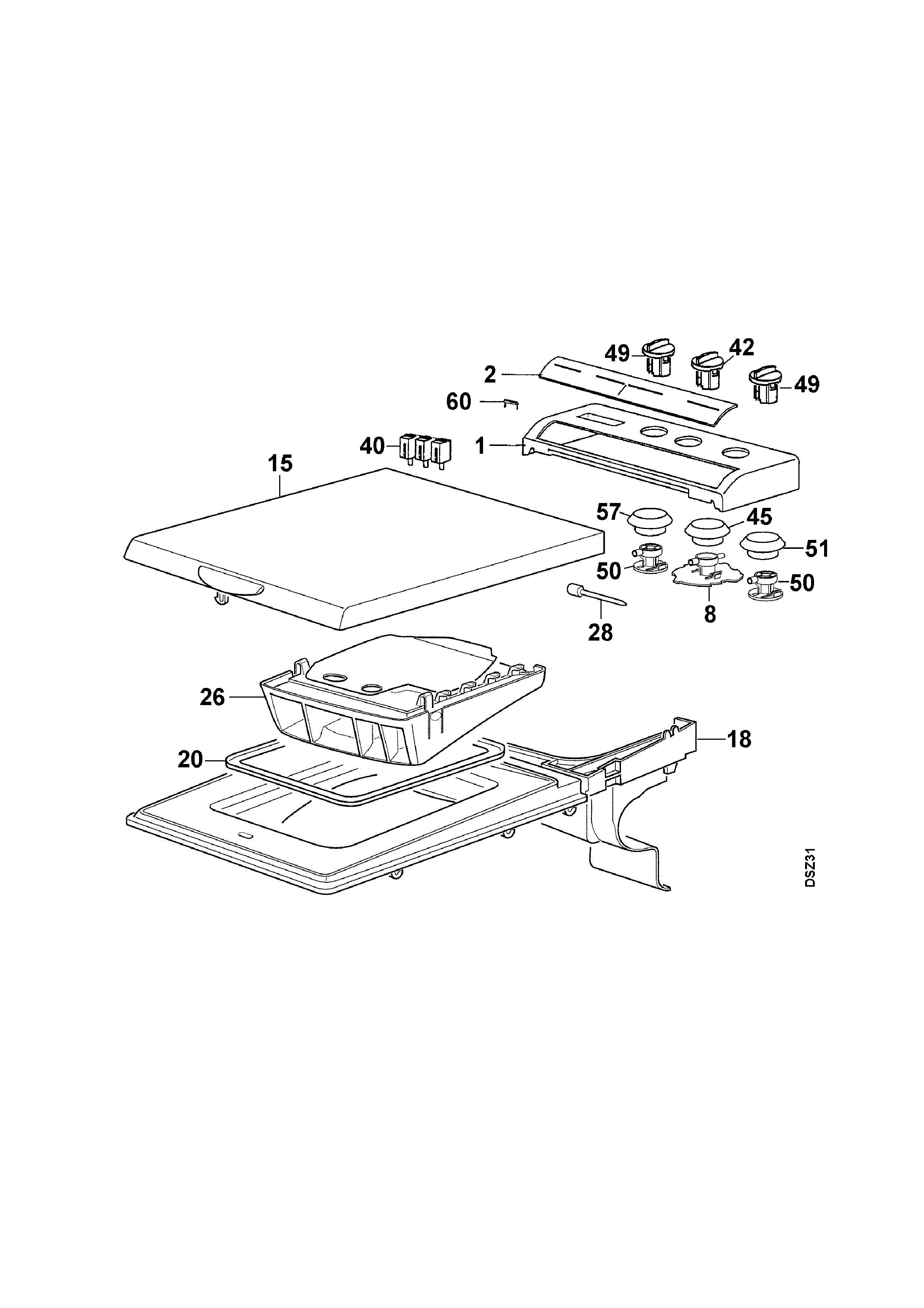 49
42
2
49
60
40
1
15
57
45
51
50
50
8
28
26
18
20
DSZ31