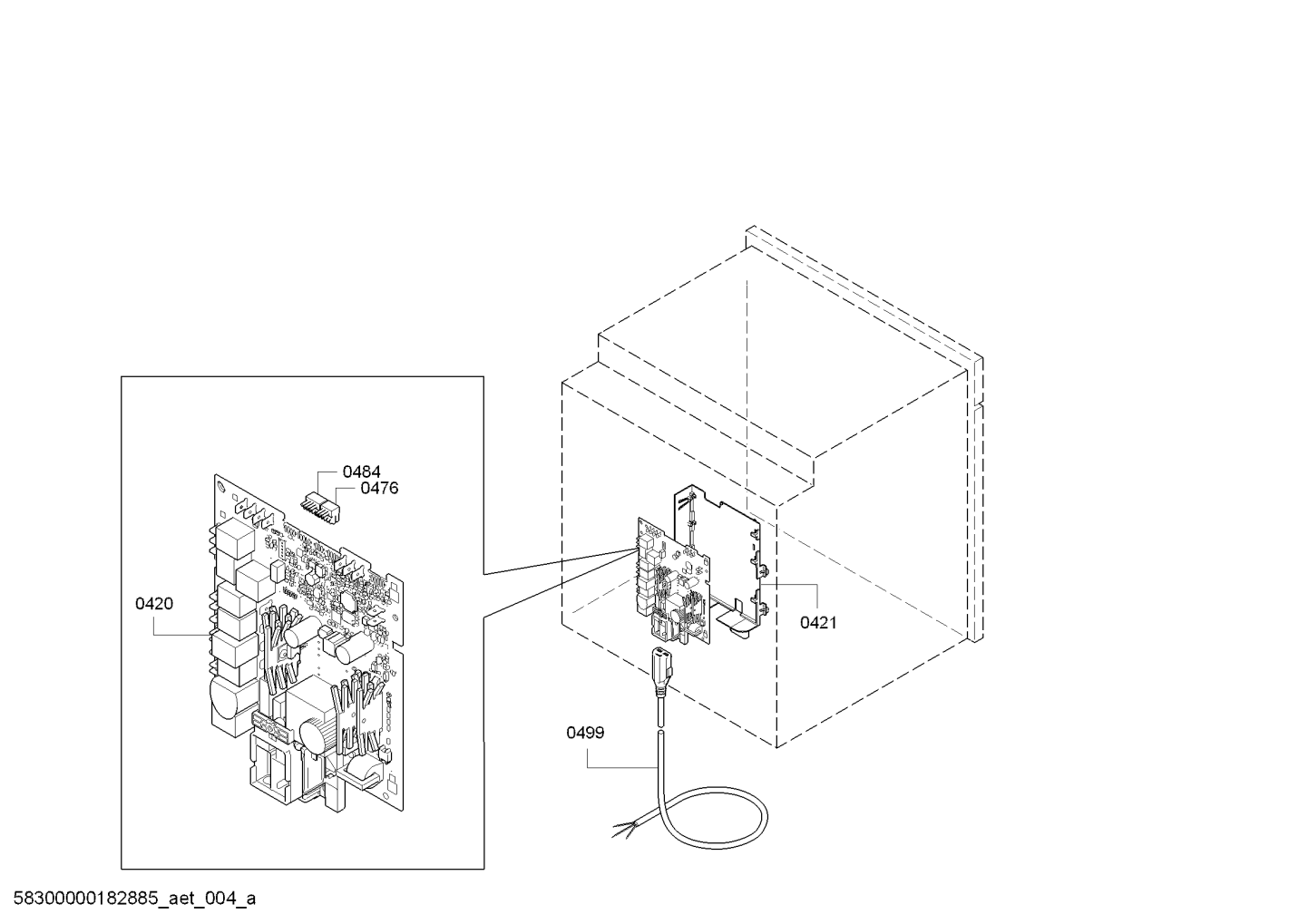 0484
0476
0420
0421
0499
58300000182885_aet_004_a