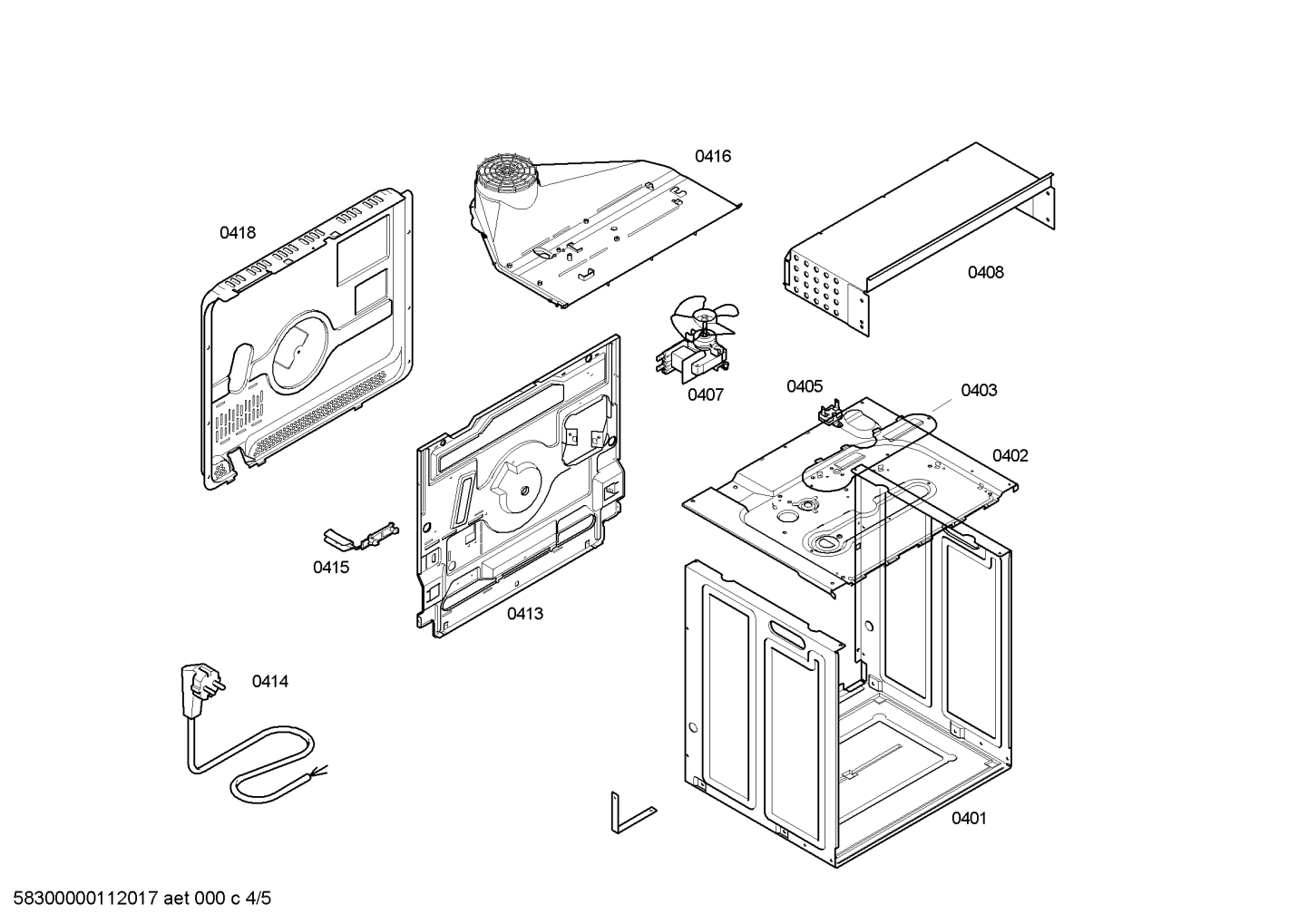 0416

0418

0408

0407

0405

0403

0402

0415

0413

0414

0401

58300000112017 aet 000 c 4/5