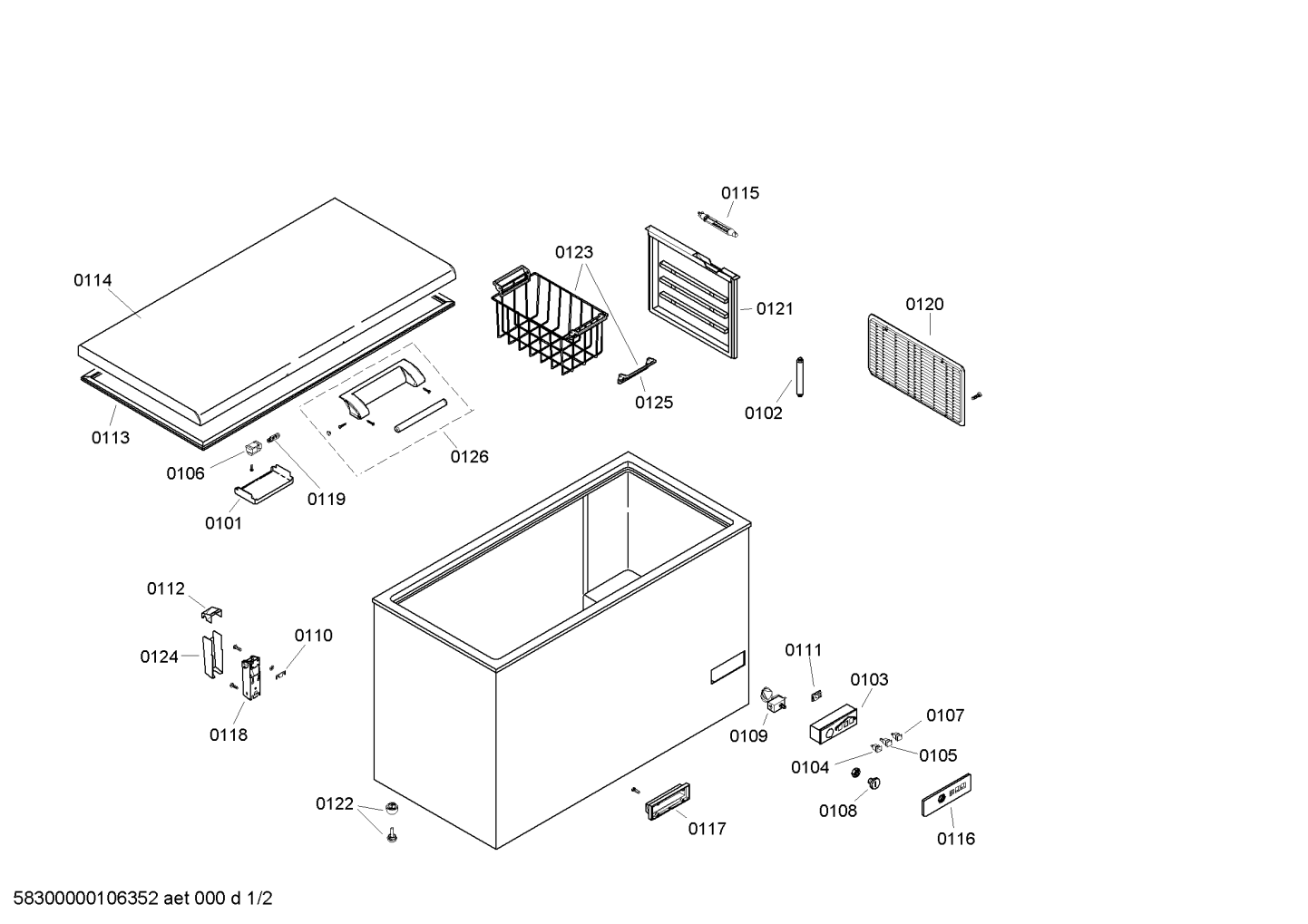 0115
0123
0114
0121
0120
0125
0102
0113
0126
0106
0119
0101
0112
0110
0124
0118
0111
0103
0107
0109
0105
0104
0108
0122
0117
0116

58300000106352 aet 000 d 1/2