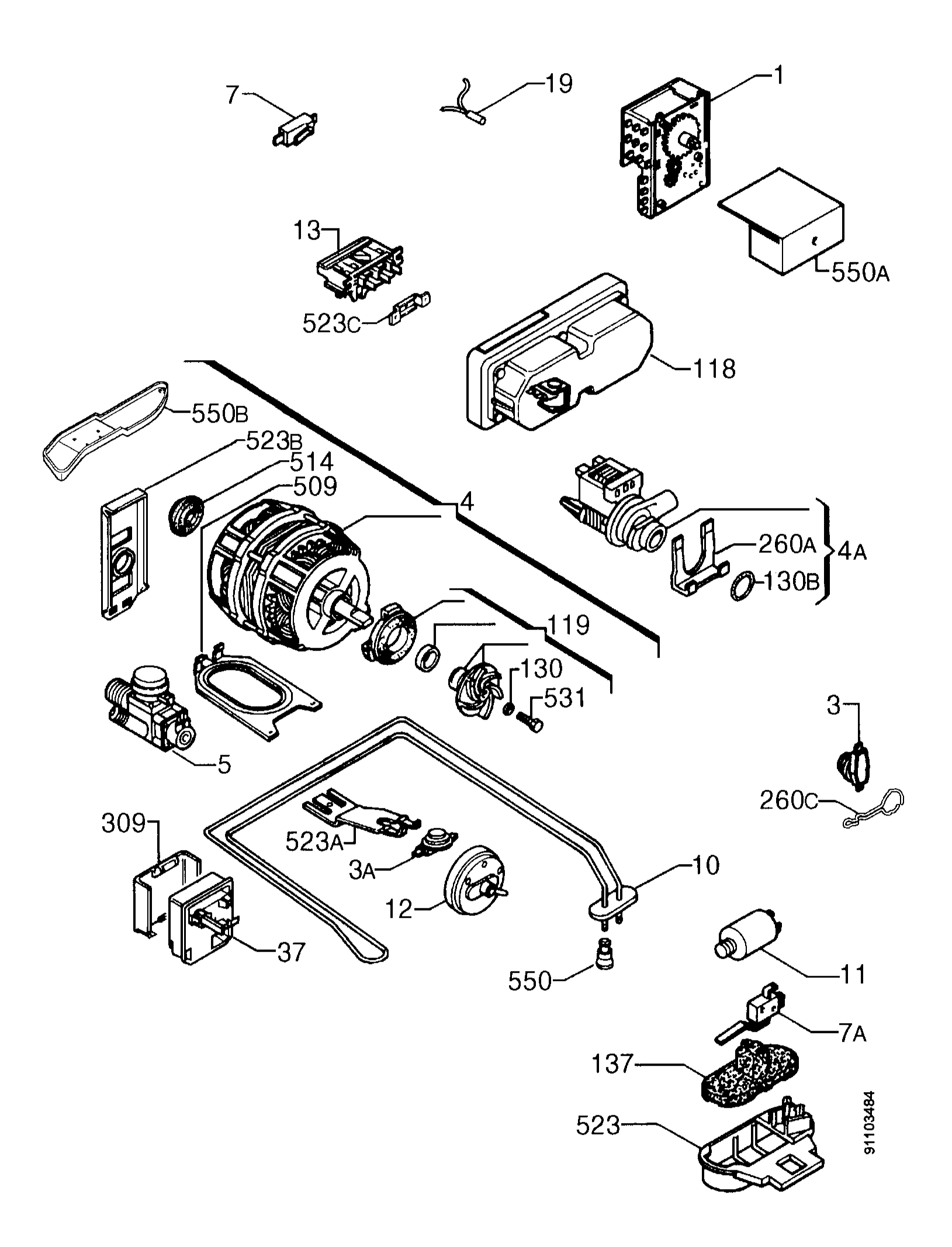 7
19
1
13
550A
523C
118
550B
523B
514
509
4
260A
4A
130B
119
130
531
5
3
260C
309
523A
3A
10
12
37
550
11
7A
137
523
91103484