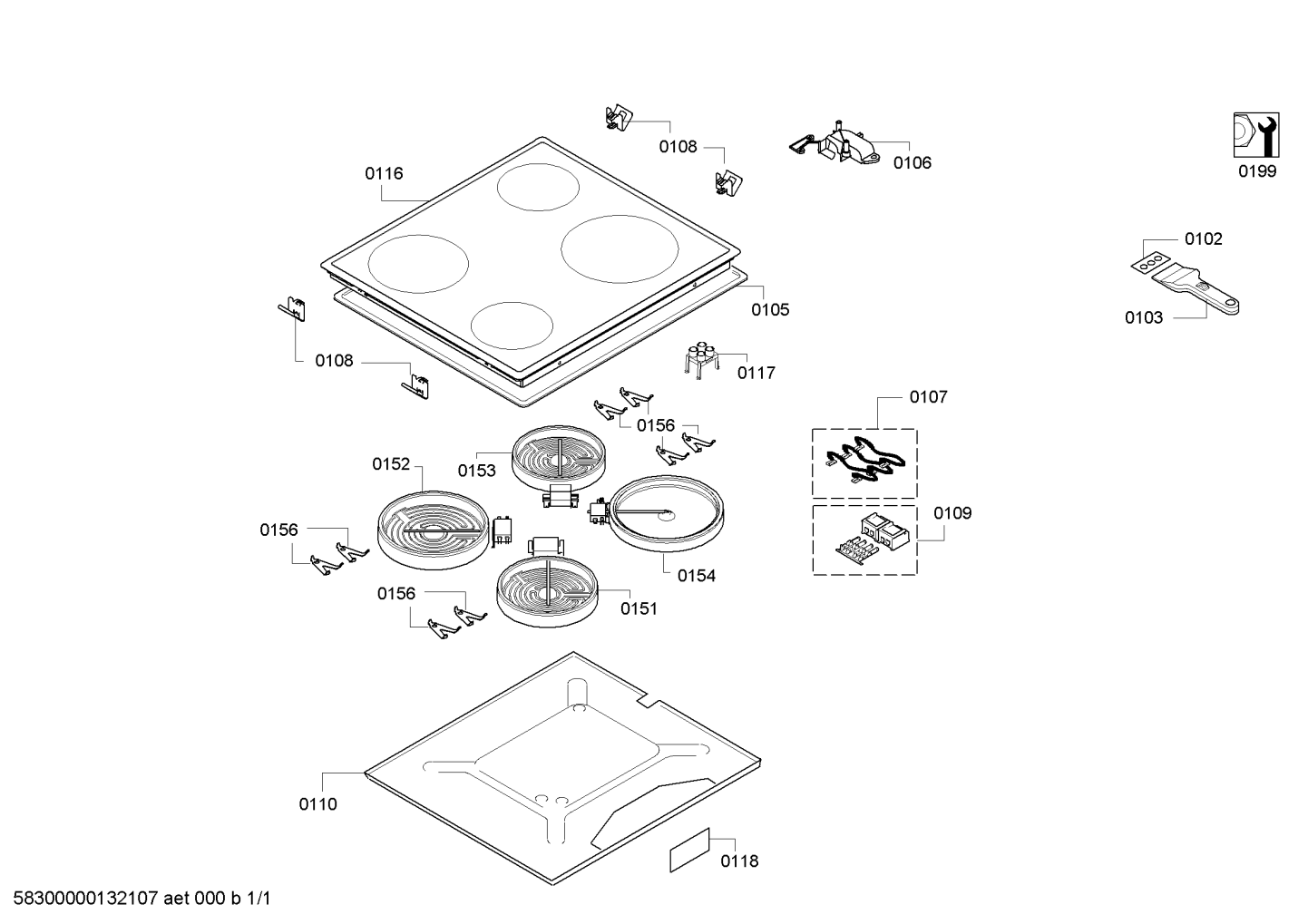 0108
0106
0199
0116
0102
0103
0105
0108
0117
0107
0156
0152
0153
0109
0156
0154
0156
0151
0110
0118
58300000132107 aet 000 b 1/1