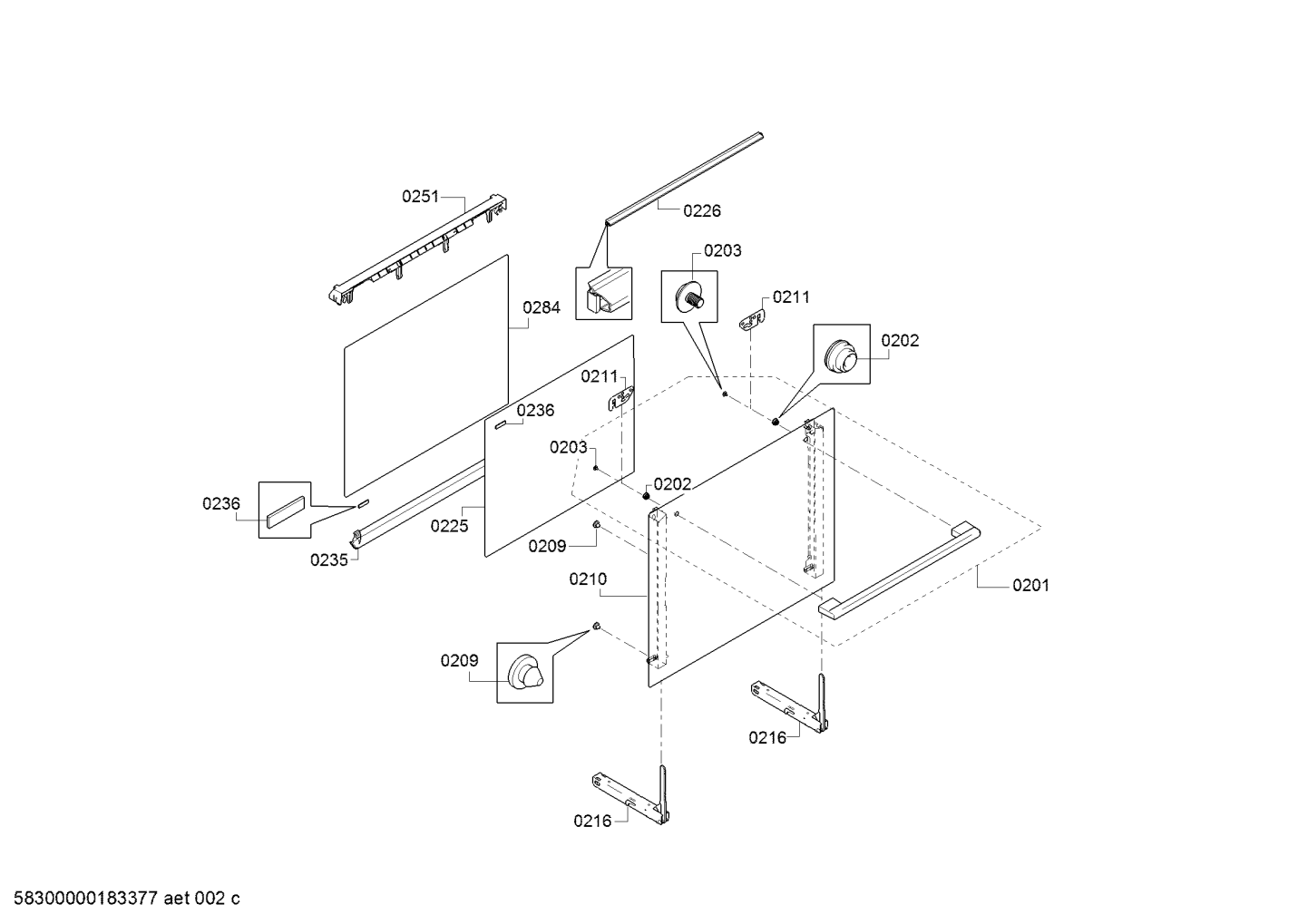 0251
0226
0203
0211
0284
0202
0211
0236
0203
0202
0236
0225
0209
0235
0210
0201
0209
0216
0216

58300000183377 aet 002 c