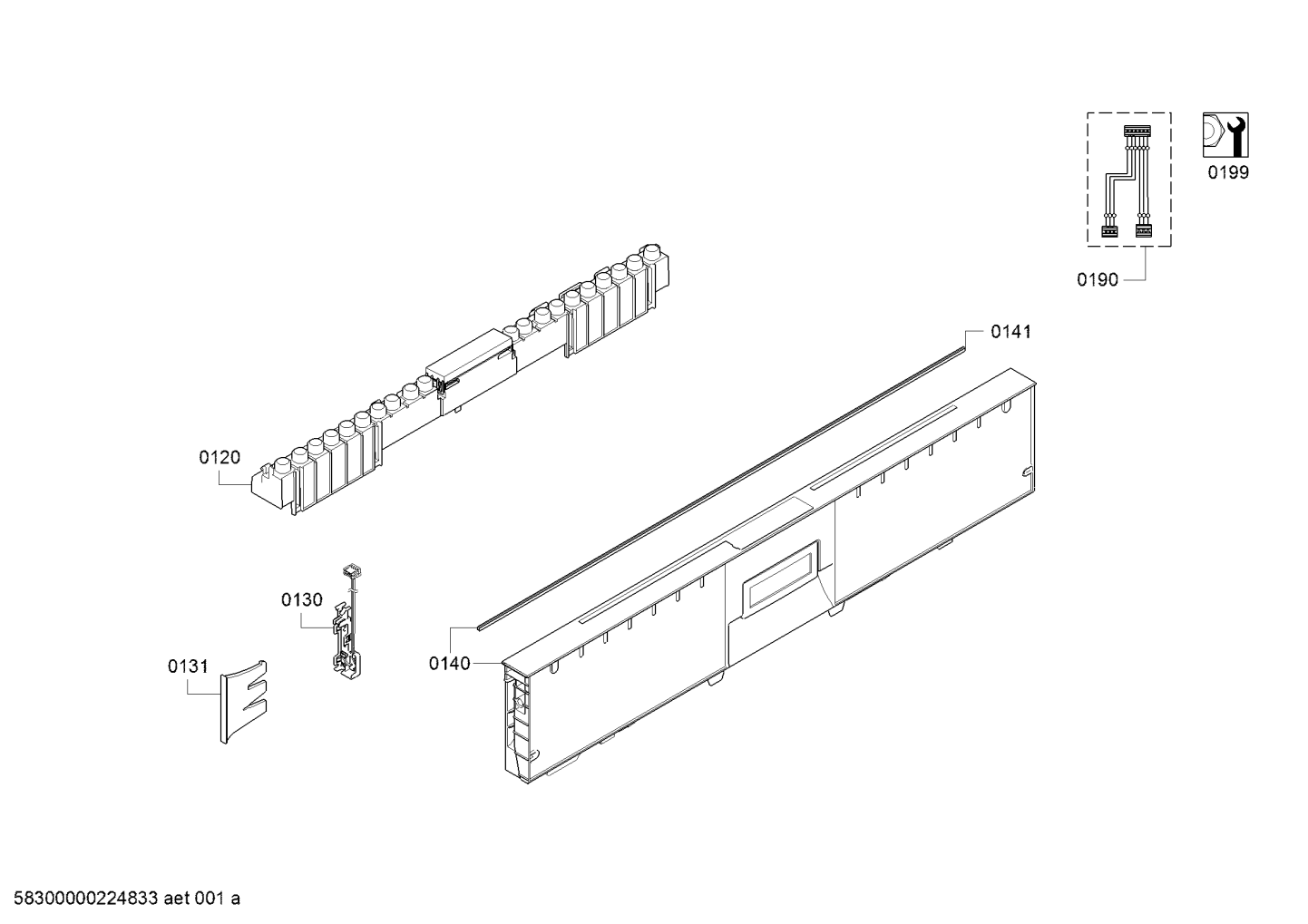 0199

0190

0141

0120

0130

0140

0131

58300000224833 aet 001 a