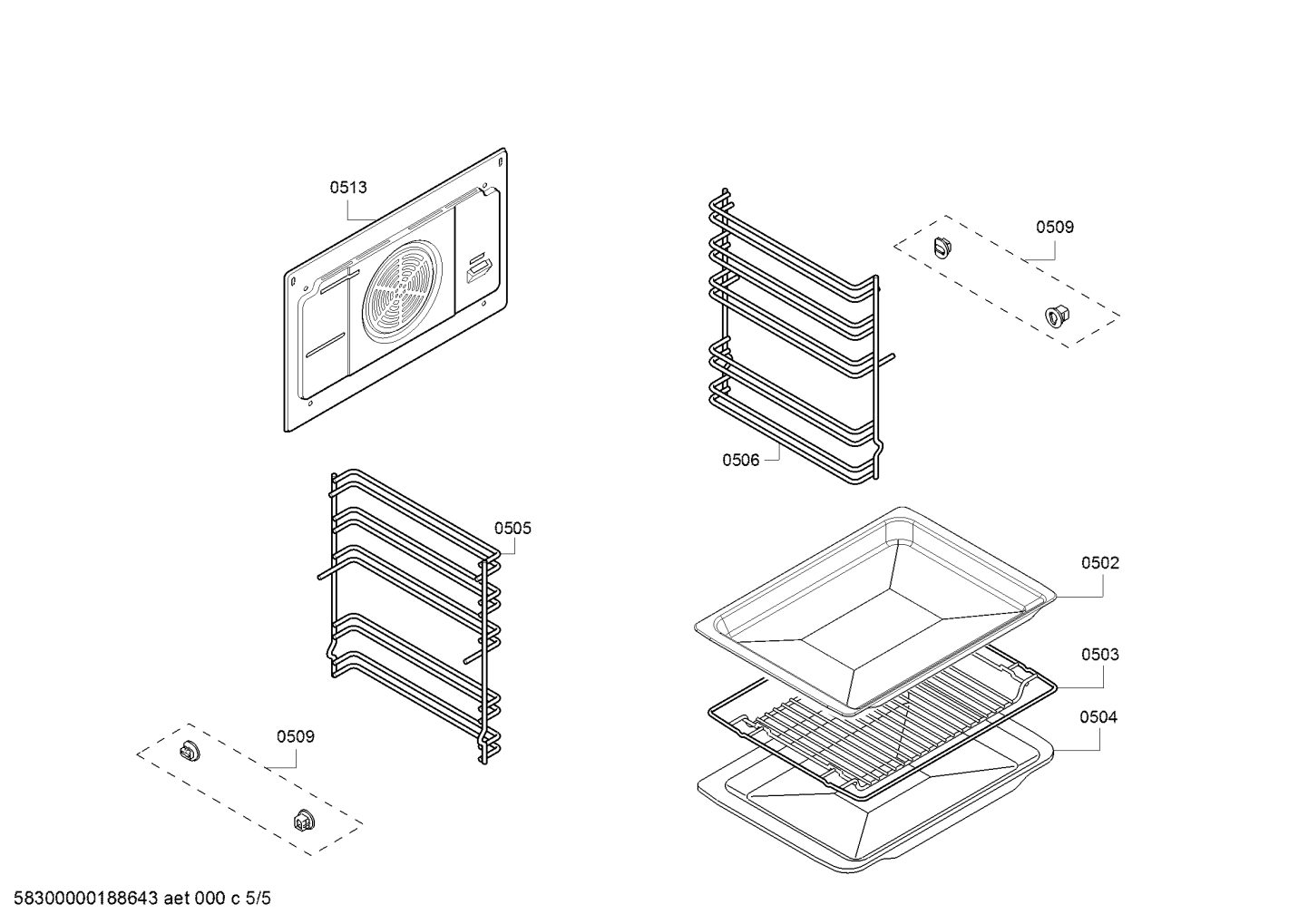 0513

0509

0506

0505

0502

0503

0504

0509

58300000188643 aet 000 c 5/5