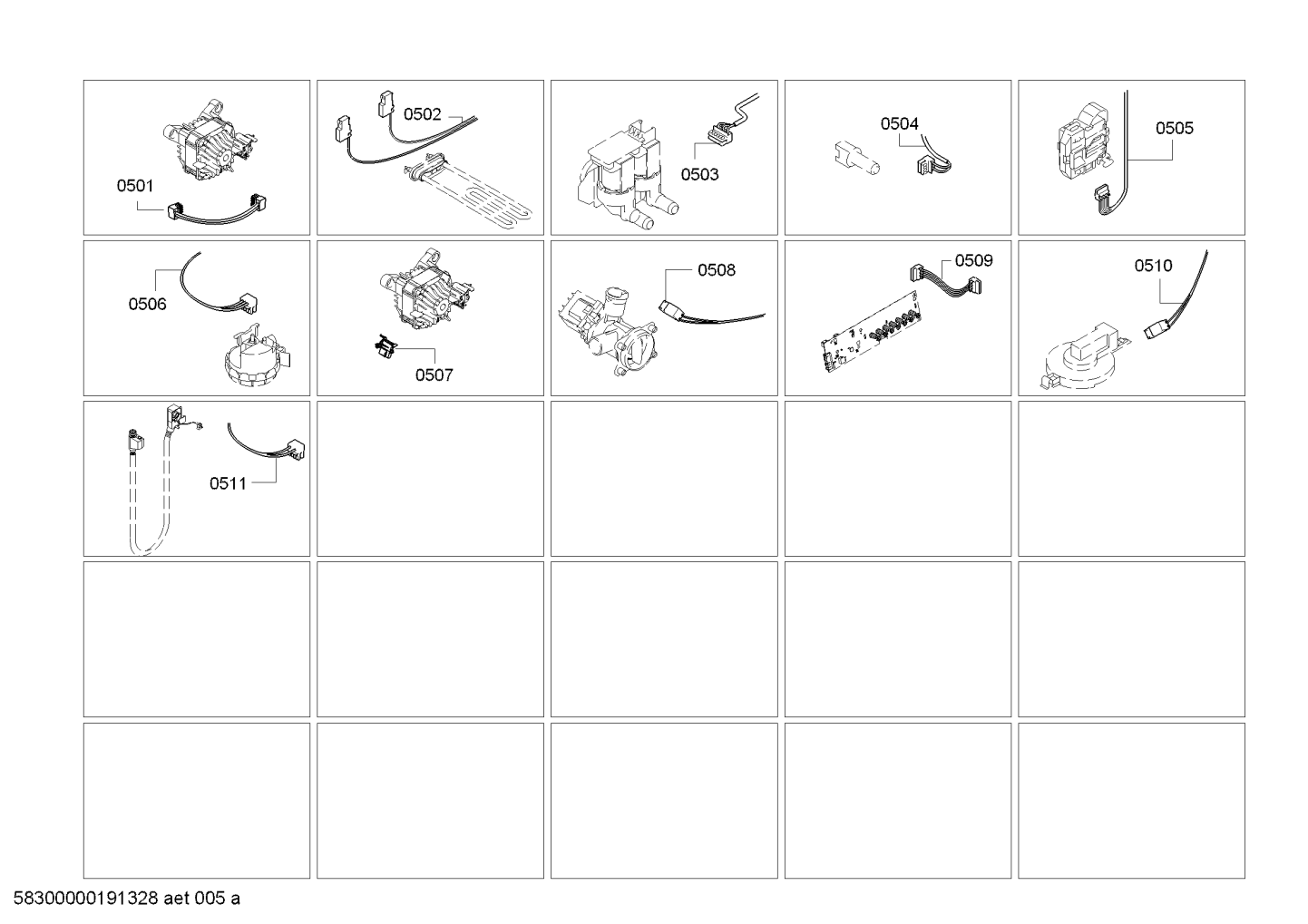 0501

0502

0503

0504

0505

0506

0507

0508

0509

0510

0511

58300000191328 aet 005 a