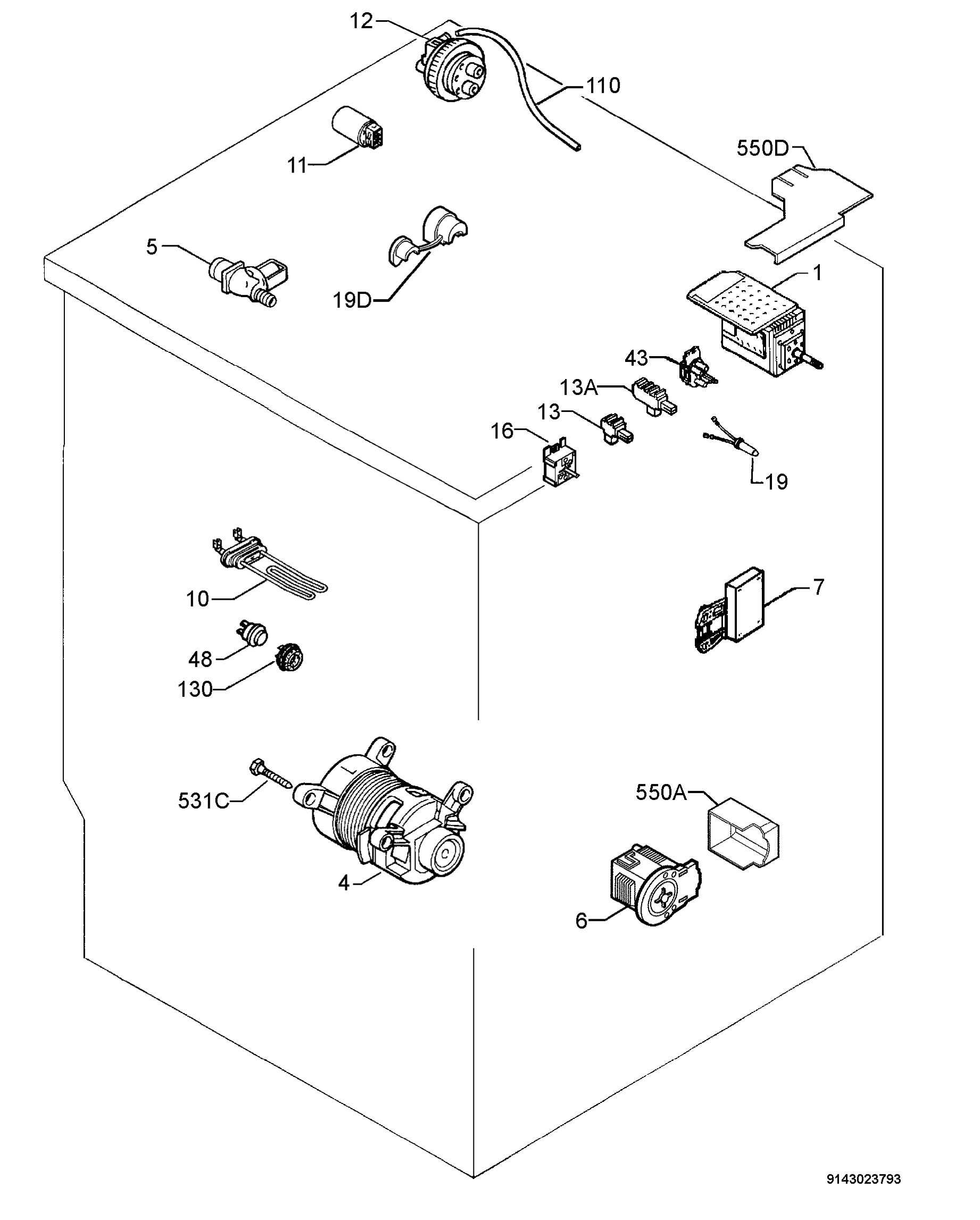 12
110
11
550D
5
19D
1
43
13A
13
16
19
10
7
48
130
531C
550A
4
6
9143023793