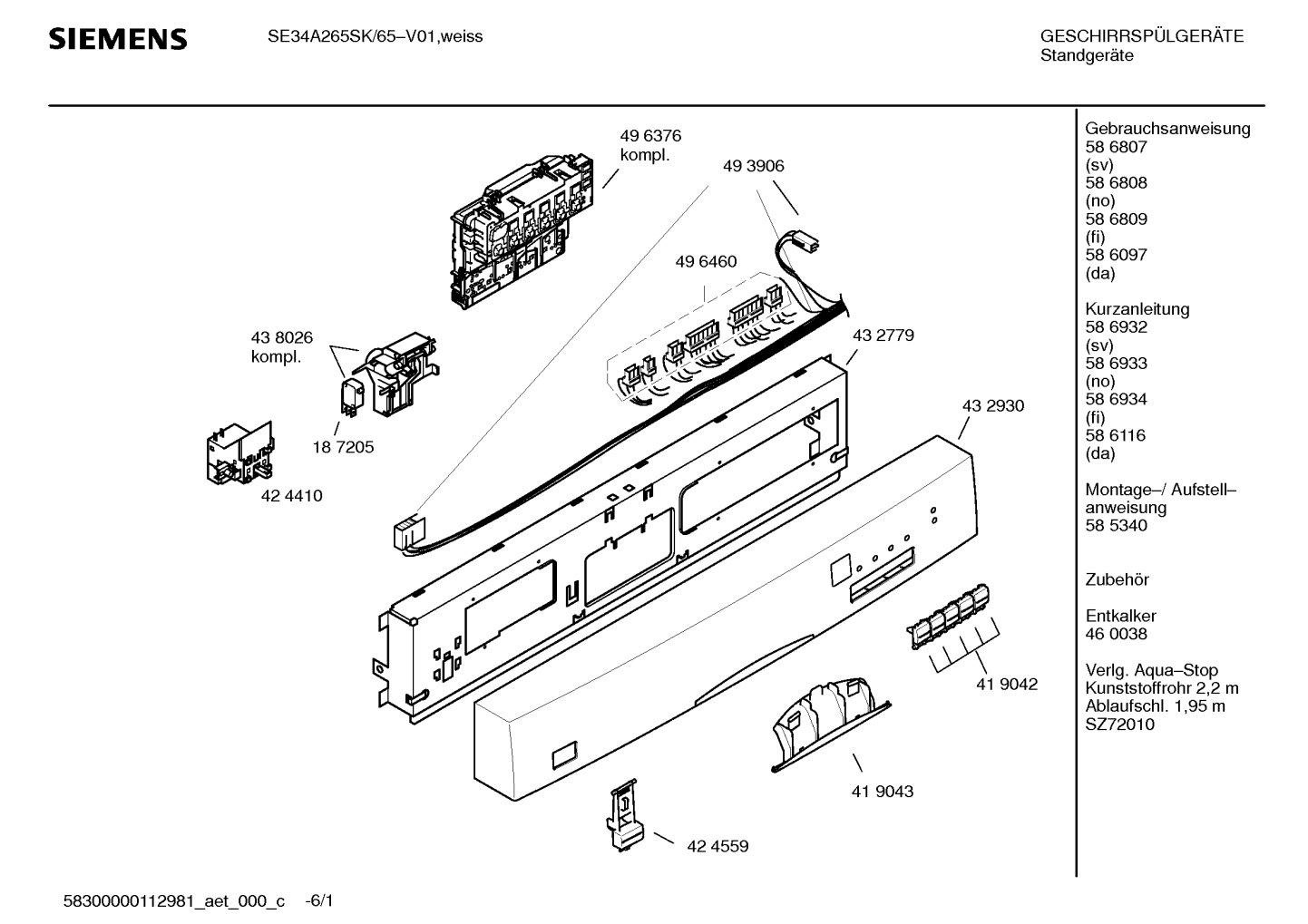 SIEMENS SE34A265SK/65–V01,weiss

GESCHIRRSPÜLGERÄTE
Standgeräte

49 6376
kompl.

49 3906

49 6460

43 8026
kompl.

43 2779

43 2930

18 7205

42 4410

41 9042

41 9043

42 4559

Gebrauchsanweisung
58 6807
(sv)
58 6808
(no)
58 6809
(fi)
58 6097
(da)

Kurzanleitung
58 6932
(sv)
58 6933
(no)
58 6934
(fi)
58 6116
(da)

Montage–/ Aufstell–anweisung
58 5340

Zubehör

Entkalker
46 0038

Verlg. Aqua–Stop
Kunststoffrohr 2,2 m
Ablaufschl. 1,95 m
SZ72010

58300000112981_aet_000_c -6/1