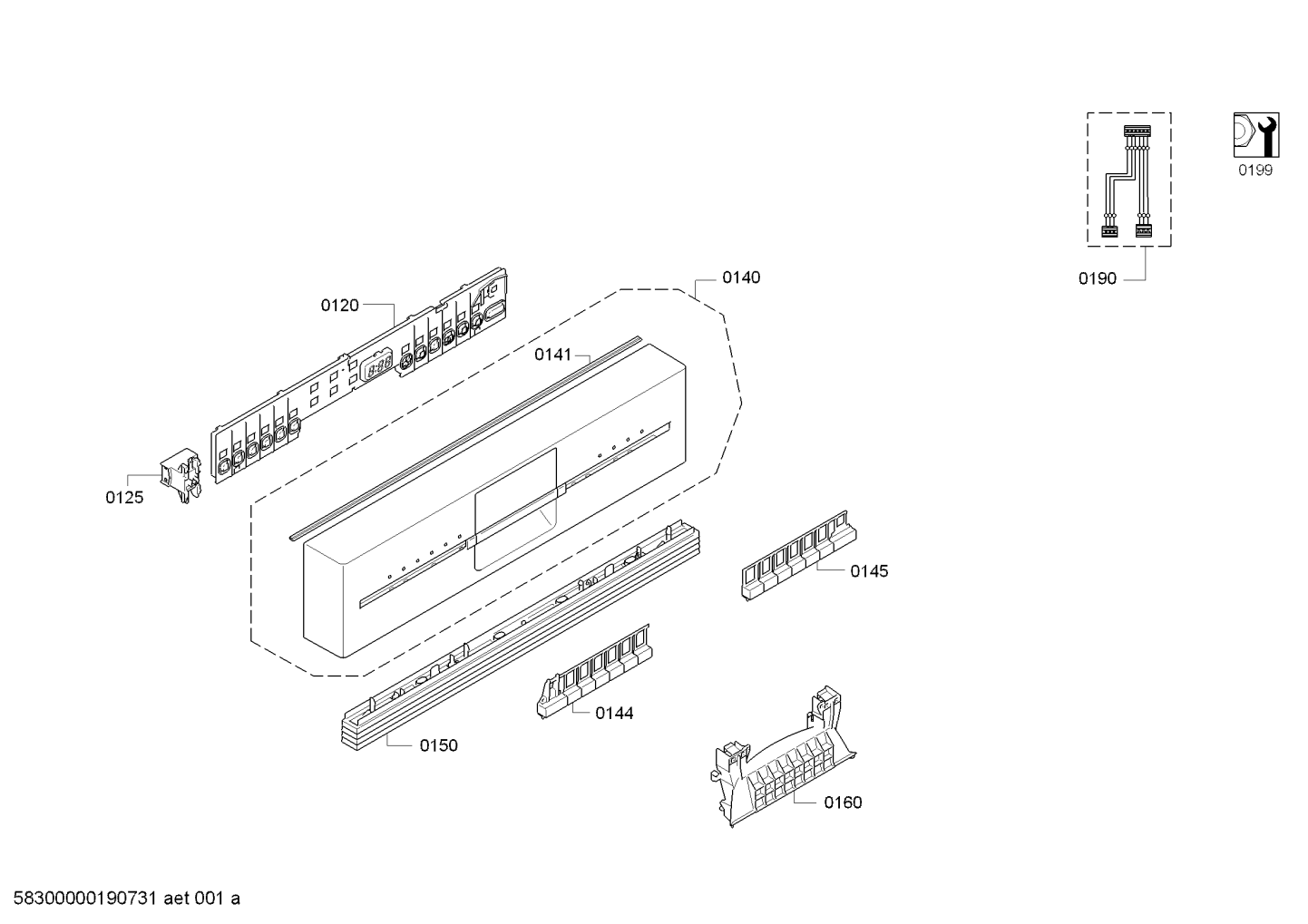 0199

0190

0140

0120

0141

0125

0145

0144

0150

0160

58300000190731 aet 001 a