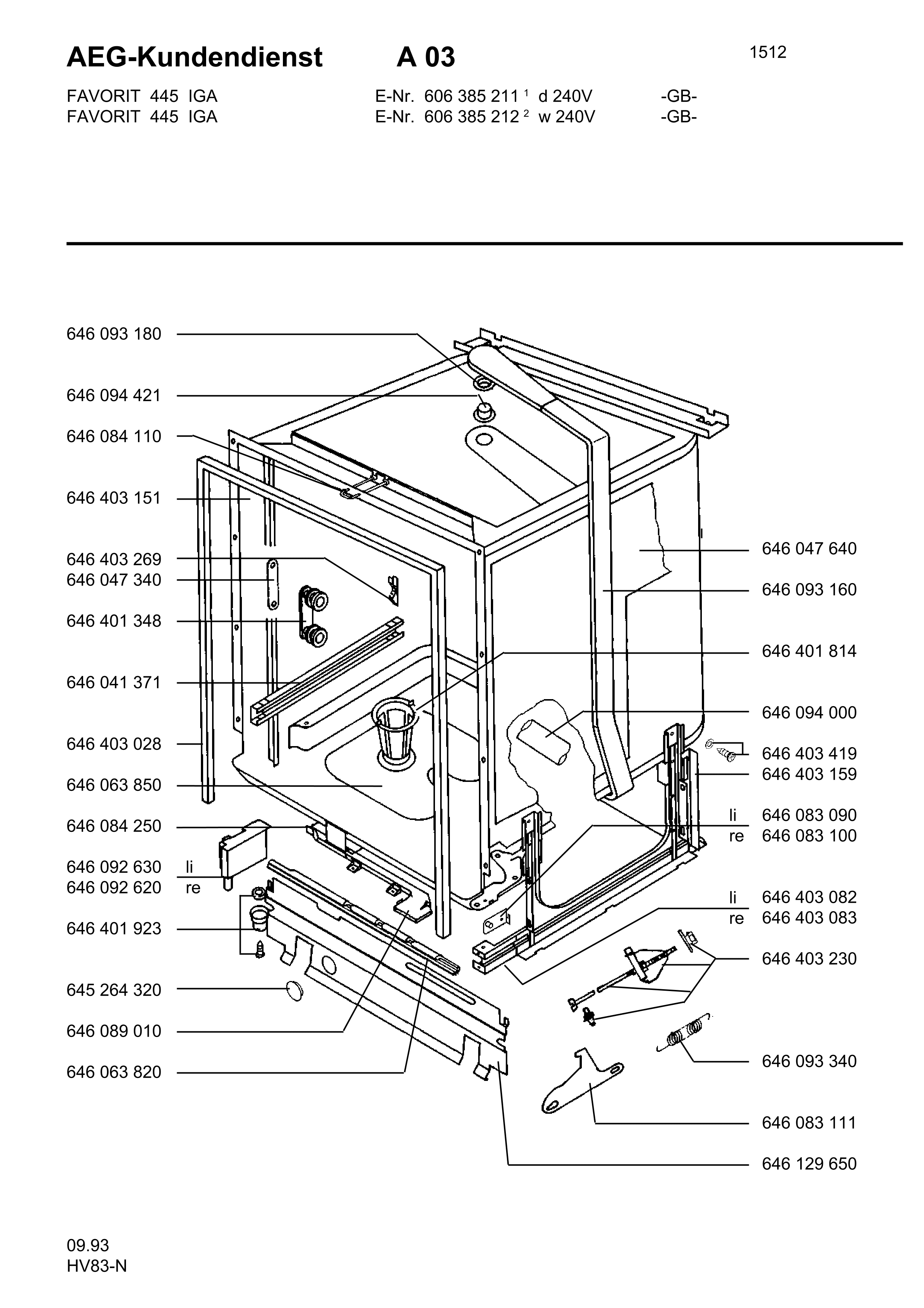 AEG-Kundendienst A 03

1512

FAVORIT 445 IGA E-Nr. 606 385 211 $^1$ d 240V -GB-
FAVORIT 445 IGA E-Nr. 606 385 212 $^2$ w 240V -GB-

646 093 180
646 094 421
646 084 110
646 403 151
646 403 269
646 047 340
646 401 348
646 041 371
646 403 028
646 063 850
646 084 250
646 092 630 li
646 092 620 re
646 401 923
645 264 320
646 089 010
646 063 820

646 047 640
646 093 160
646 401 814
646 094 000
646 403 419
646 403 159
li 646 083 090
re 646 083 100
li 646 403 082
re 646 403 083
646 403 230
646 093 340
646 083 111
646 129 650

09.93
HV83-N