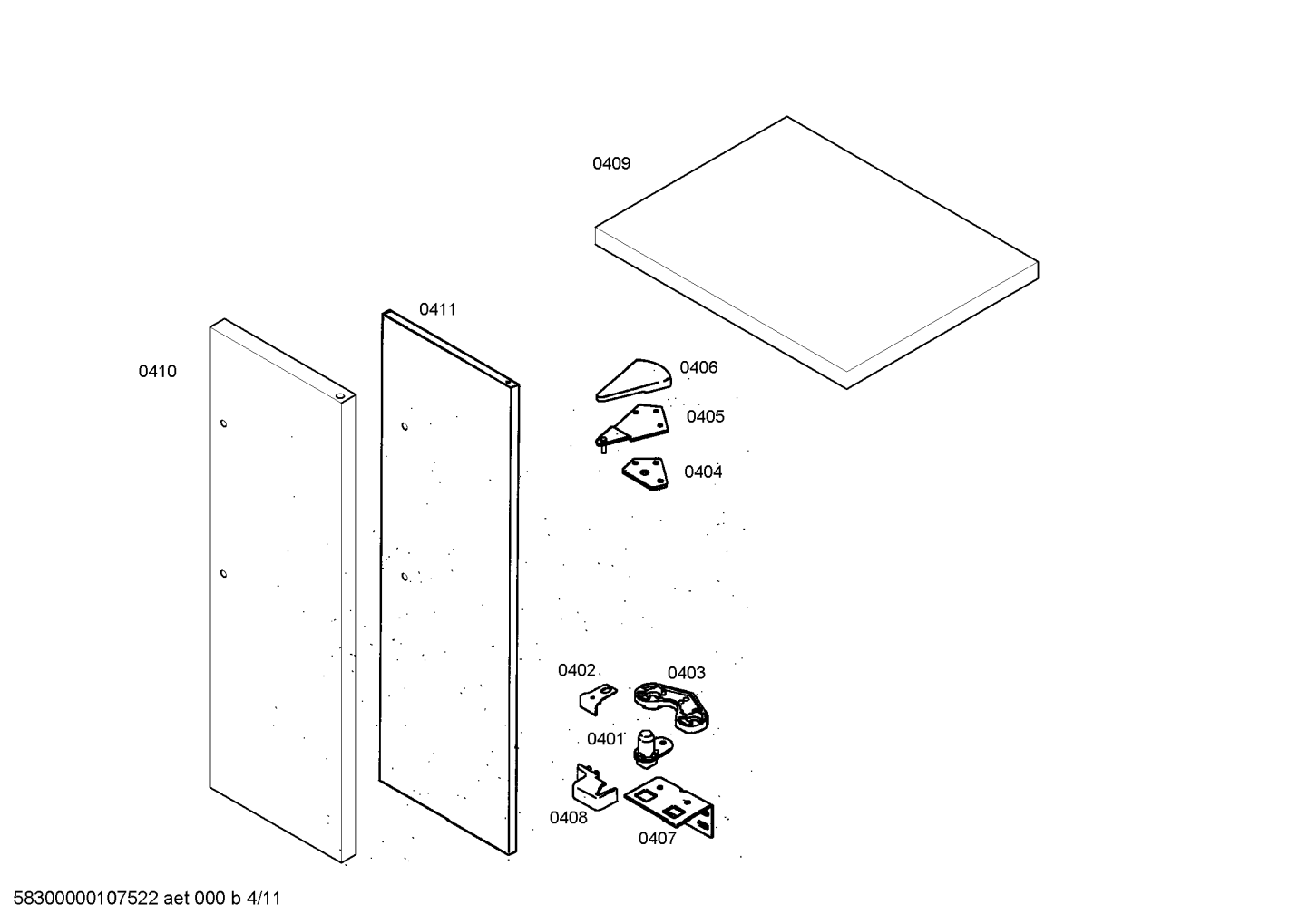 0409

0411

0410

0406

0405

0404

0402

0403

0401

0408

0407

58300000107522 aet 000 b 4/11