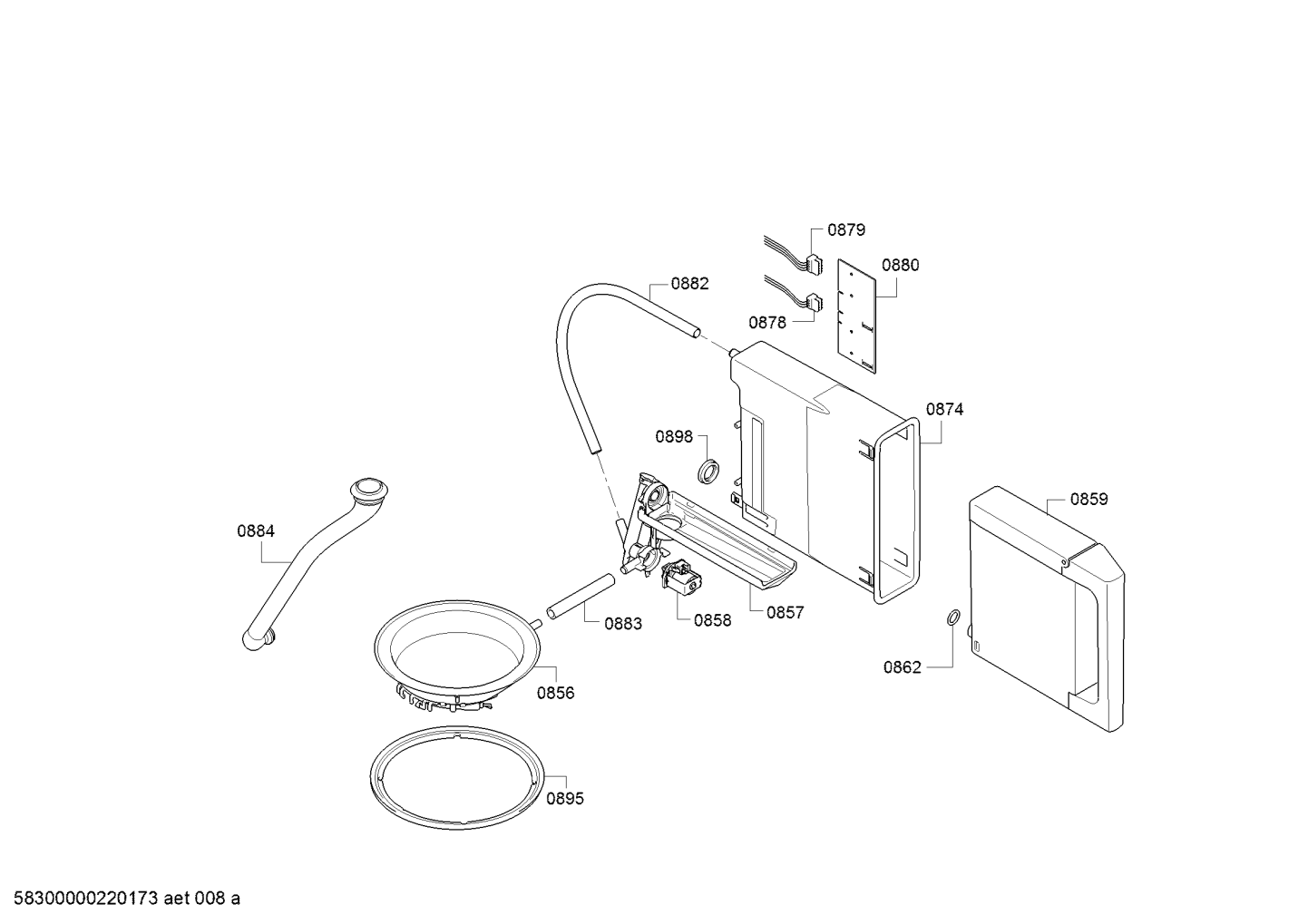 0879
0880
0882
0878
0874
0898
0859
0884
0883
0858
0857
0862
0856
0895
58300000220173 aet 008 a