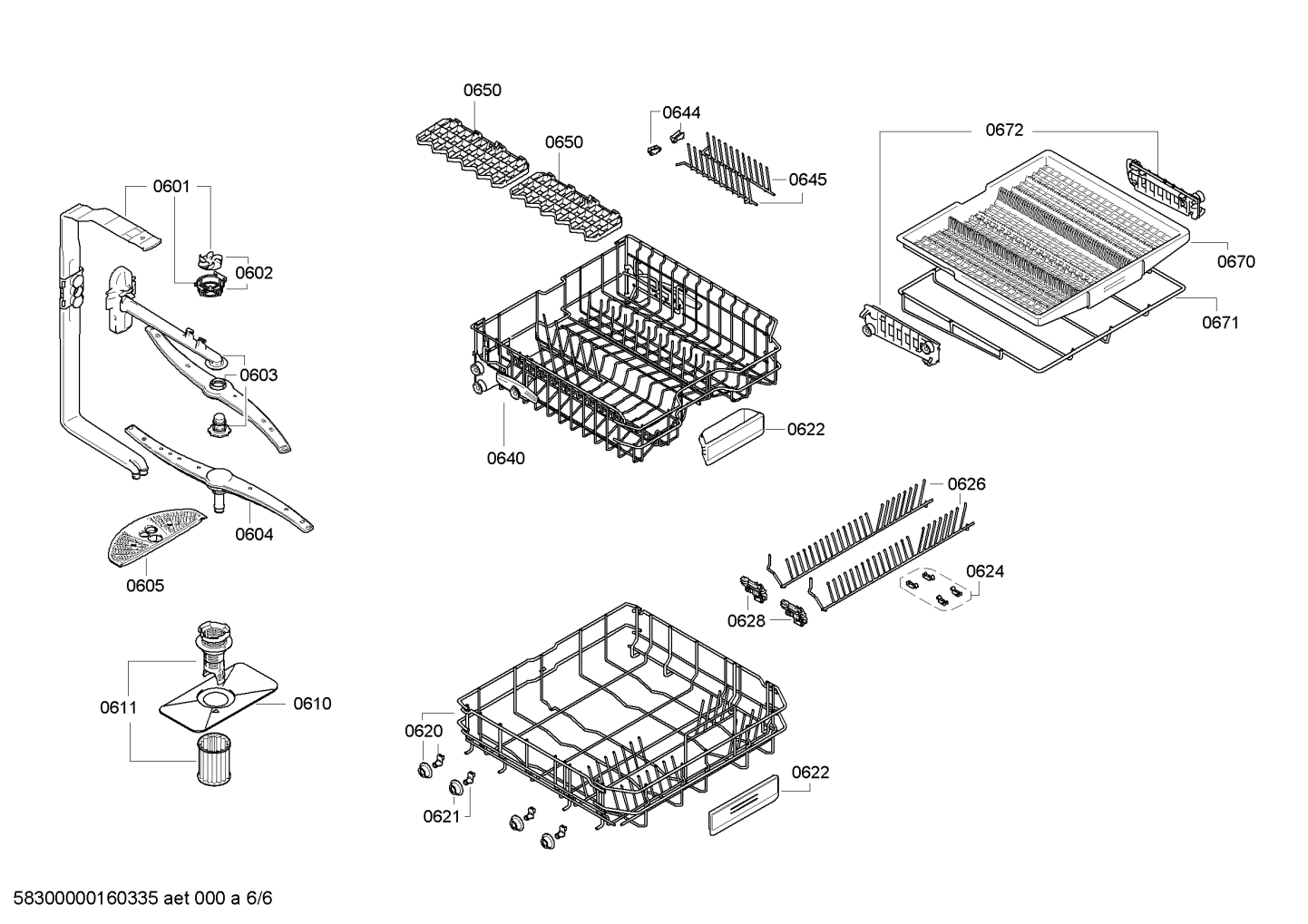 0650
0650
0644
0645
0672
0670
0671
0601
0602
0603
0604
0605
0640
0622
0626
0624
0628
0611
0610
0620
0621
0622

58300000160335 aet 000 a 6/6