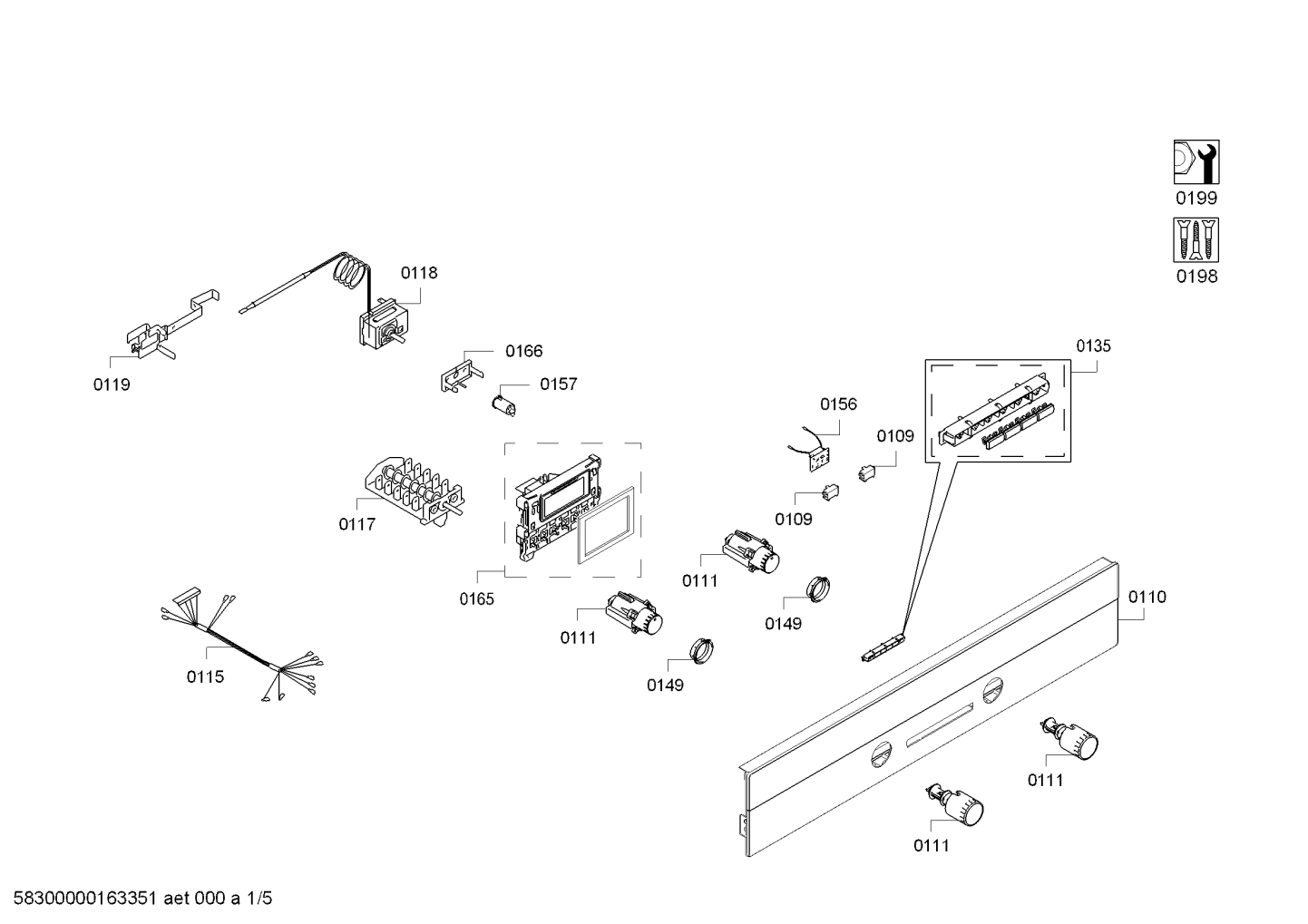 0199

0198

0118

0119

0166

0157

0135

0156

0109

0117

0109

0165

0111

0149

0110

0111

0149

0115

0111

0111

58300000163351 aet 000 a 1/5